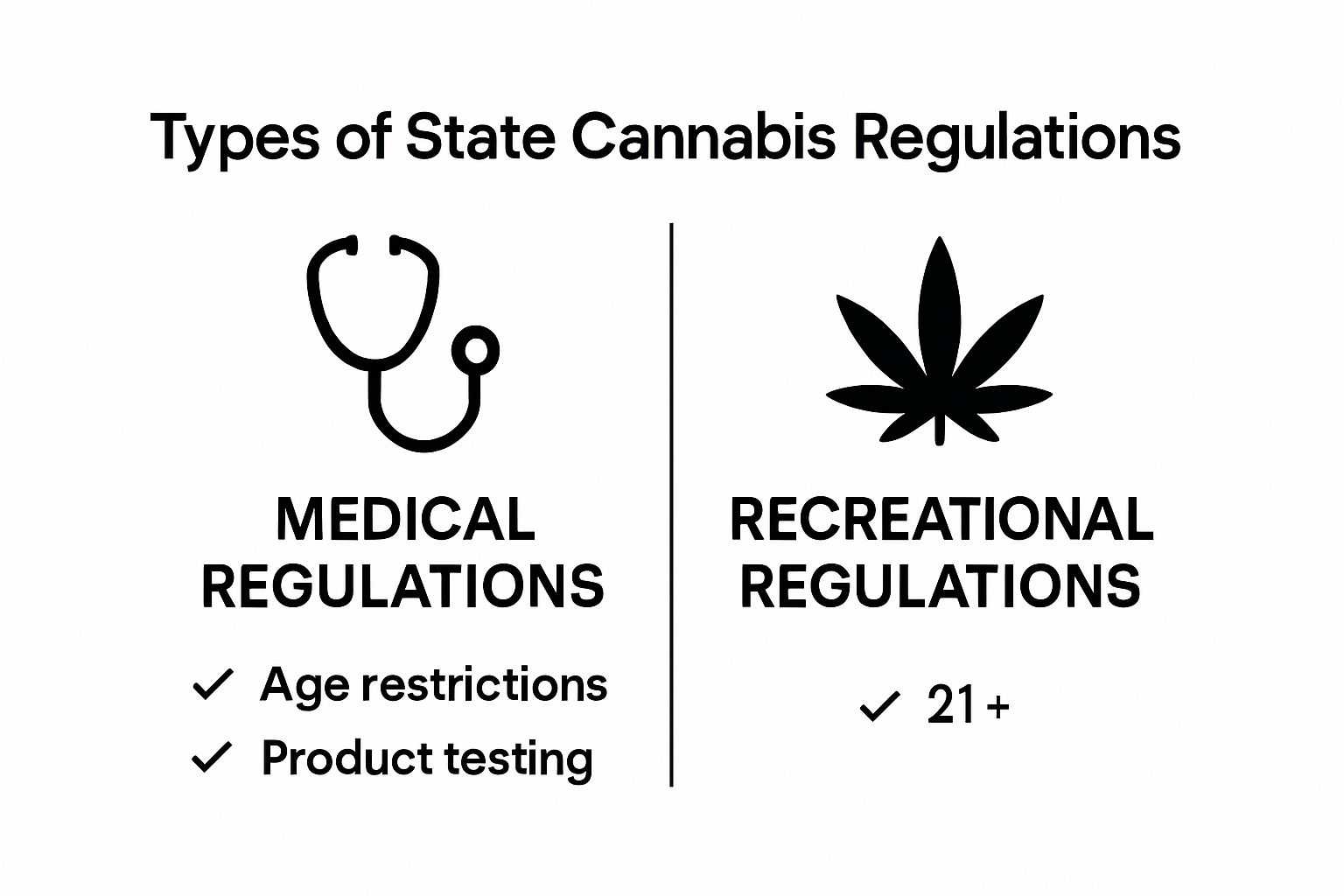 Types of State Cannabis Regulations

MEDICAL REGULATIONS

✓ Age restrictions
✓ Product testing

RECREATIONAL REGULATIONS

✓ 21 +