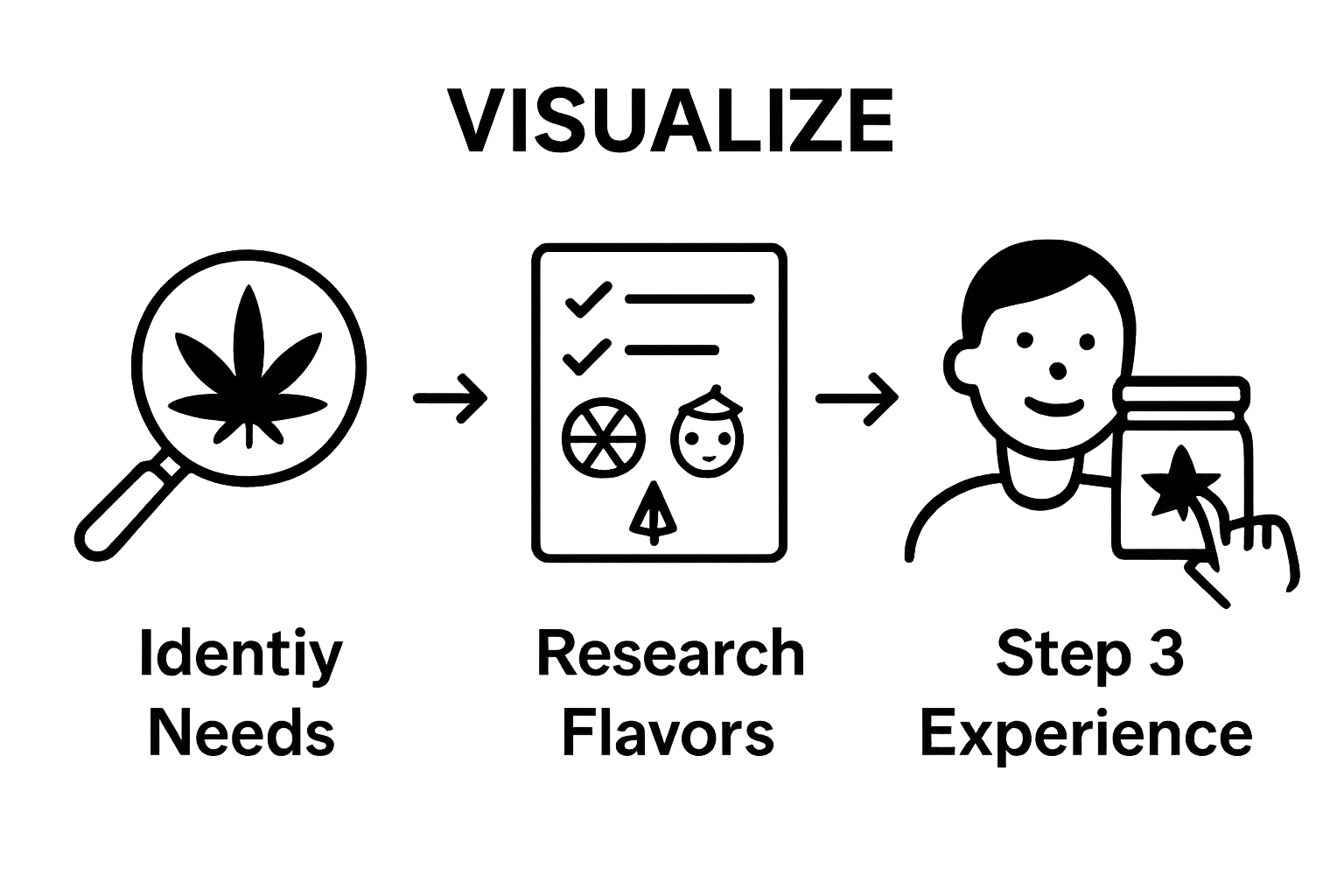 VISUALIZE

Identiy Needs

Research Flavors

Step 3 Experience