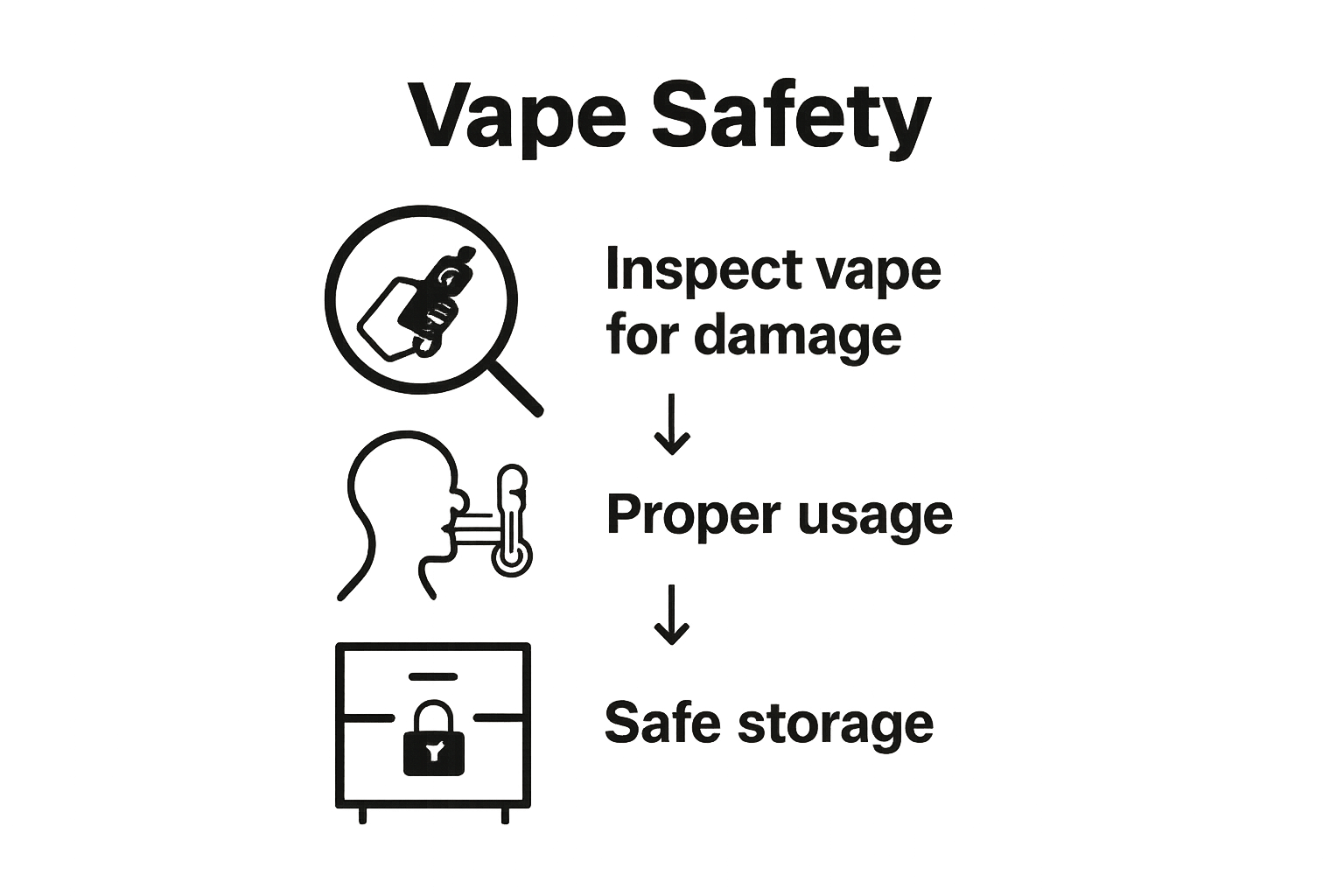 Vape Safety

Inspect vape for damage

↓

Proper usage

↓

Safe storage