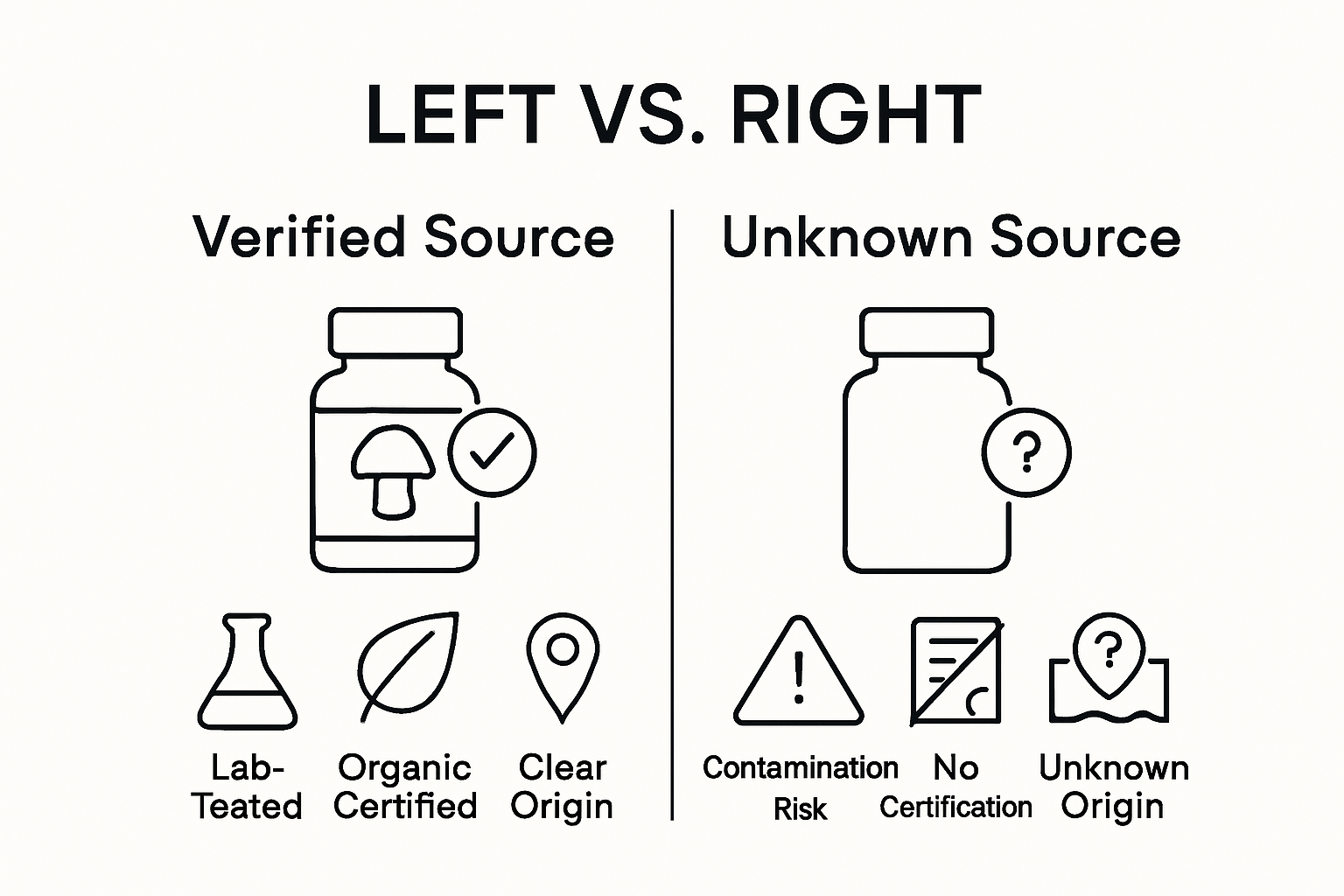 LEFT VS. RIGHT

Verified Source

Lab-Teated

Organic Certified

Clear Origin

Unknown Source

?

!

Contamination Risk

No Certification

?

Unknown Origin