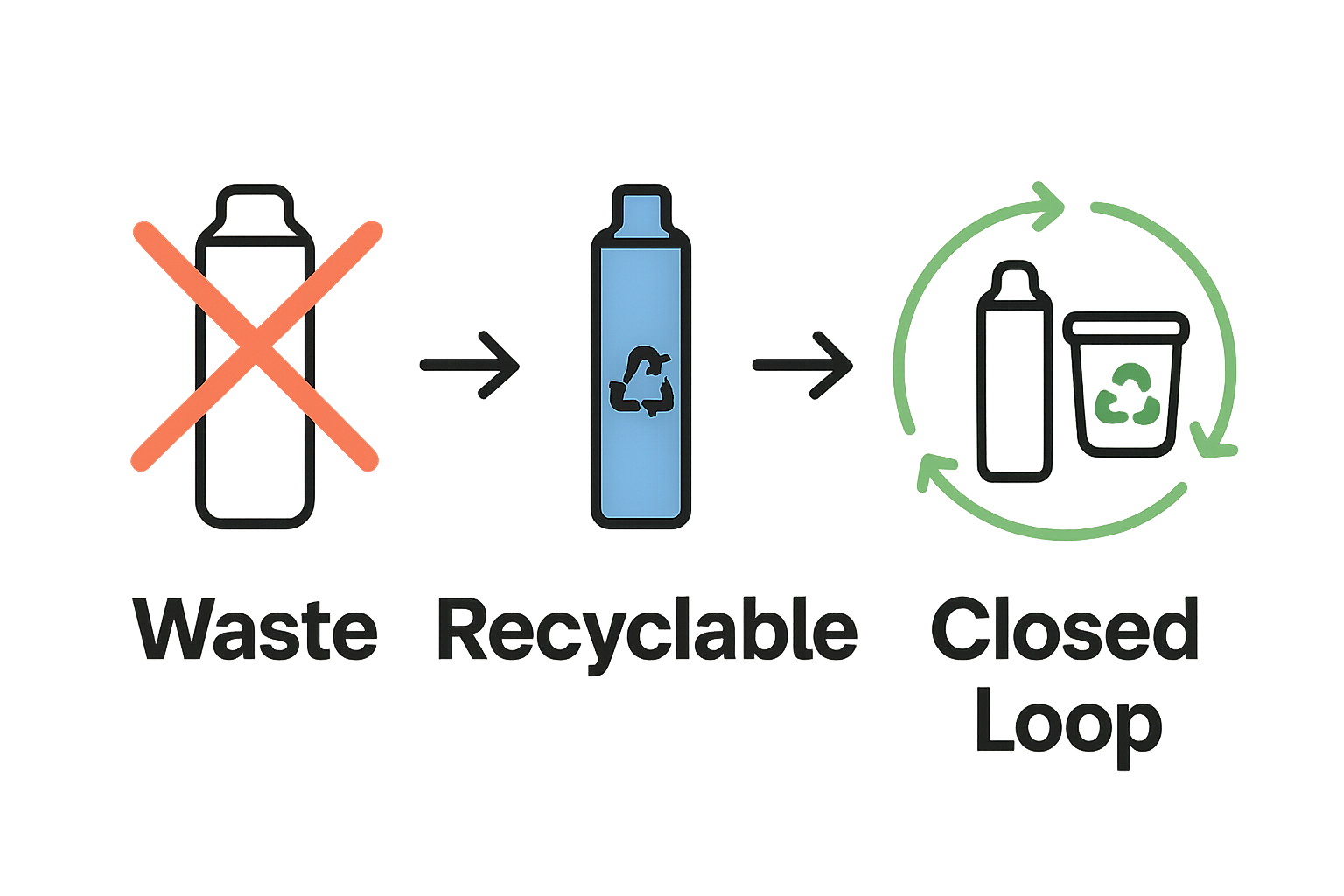 Waste

Recyclable

Closed Loop