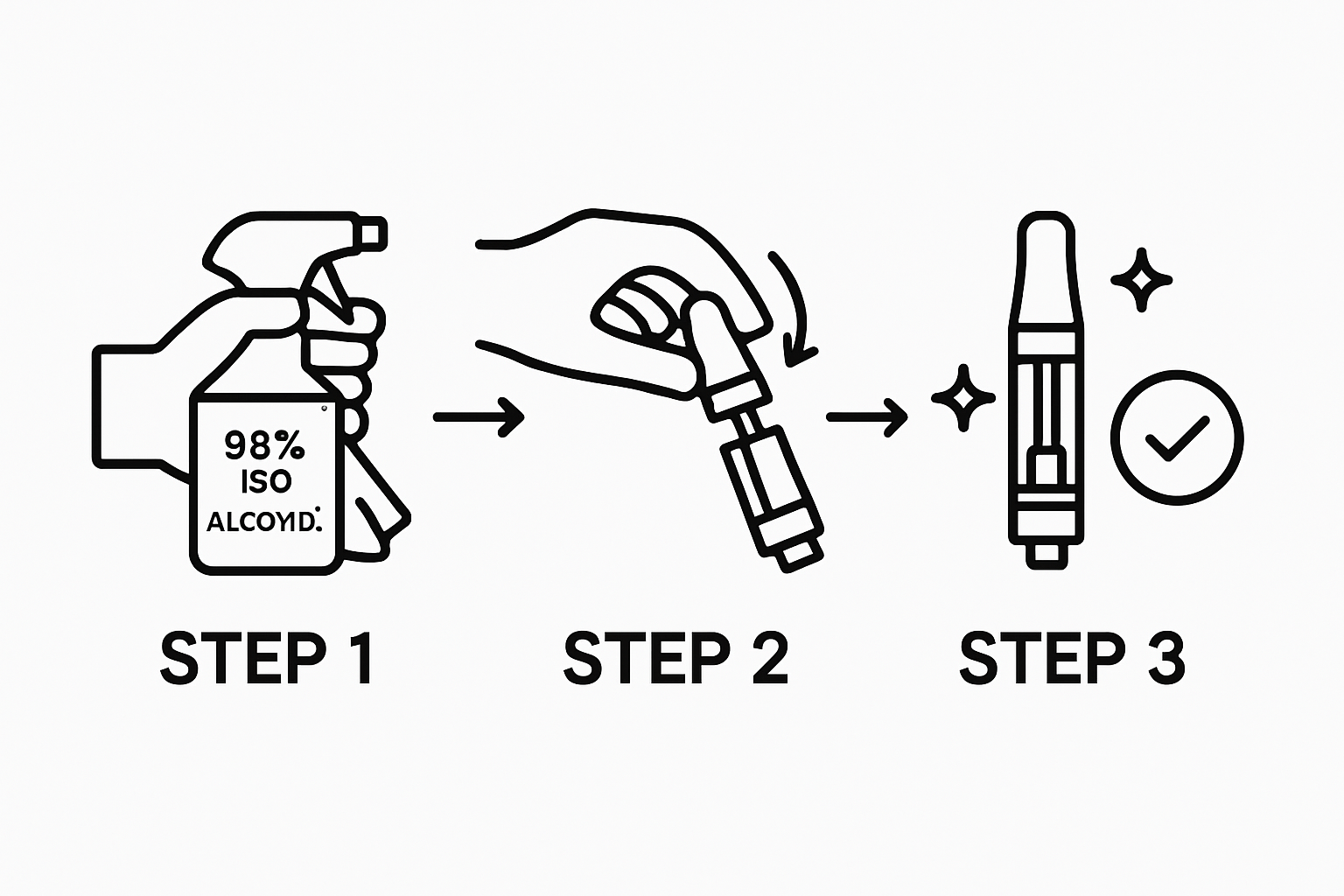 98%
ISO
ALCOYD.

STEP 1

STEP 2

STEP 3