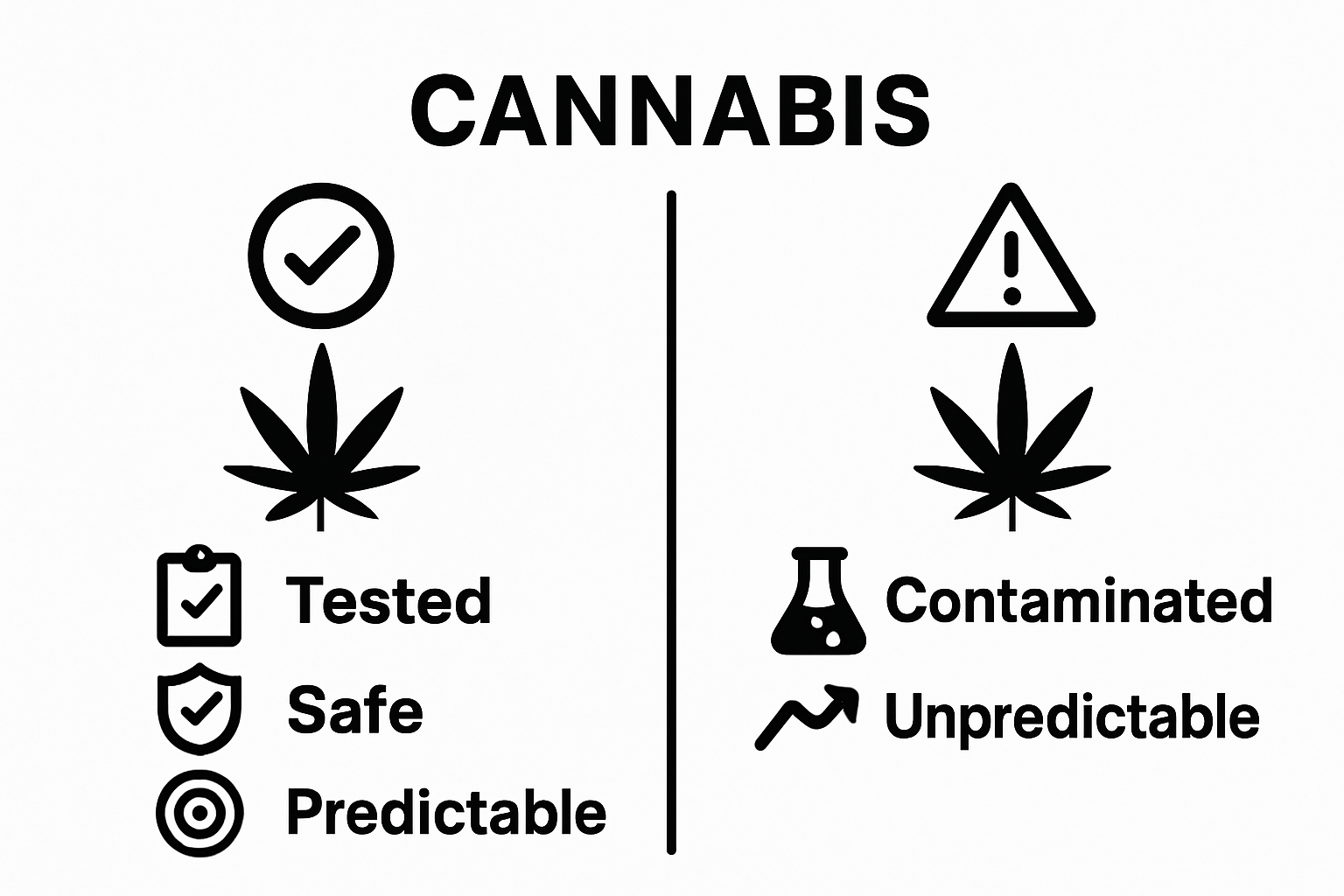 CANNABIS

Tested
Safe
Predictable

Contaminated
Unpredictable