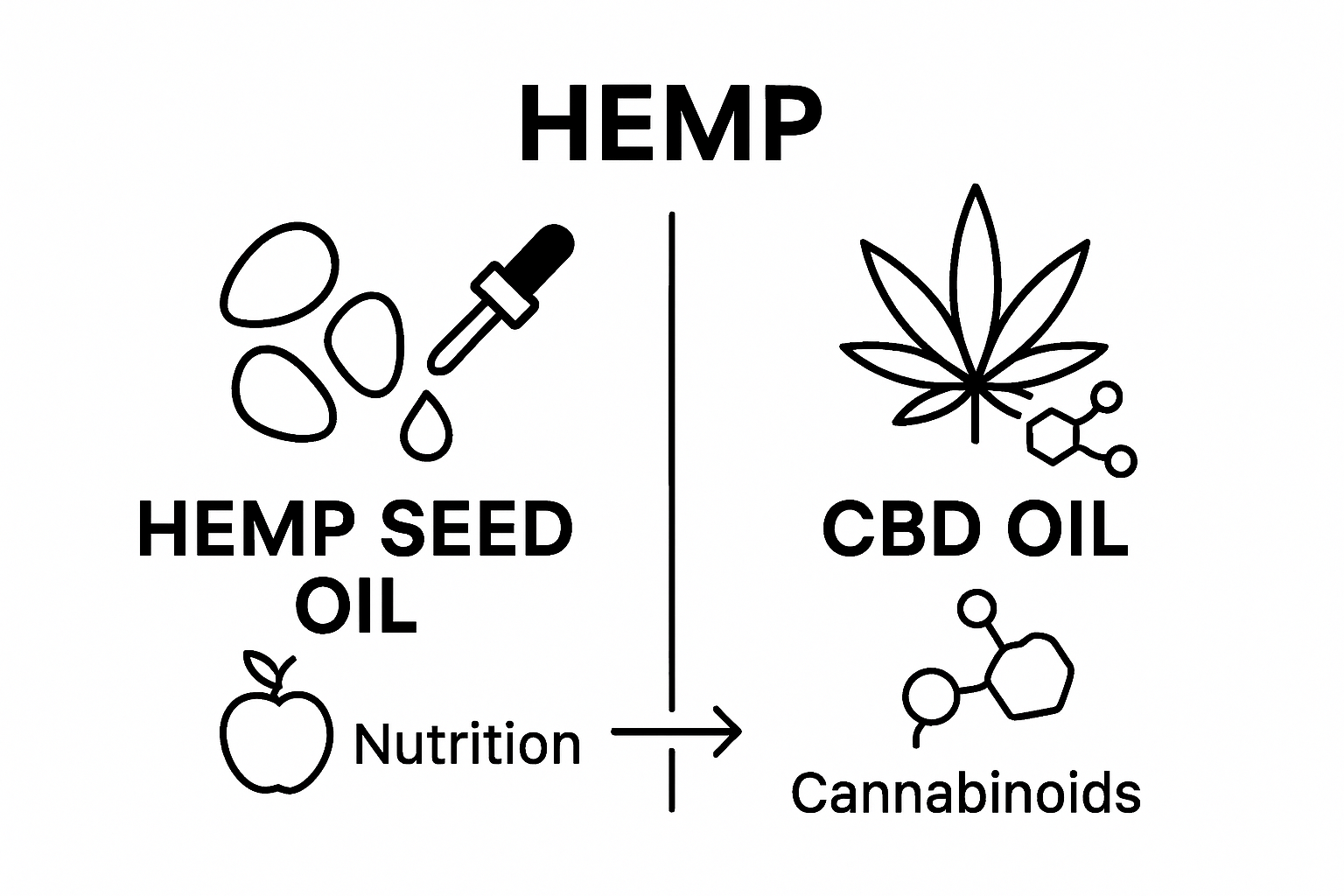 HEMP

HEMP SEED OIL

Nutrition

CBD OIL

Cannabinoids