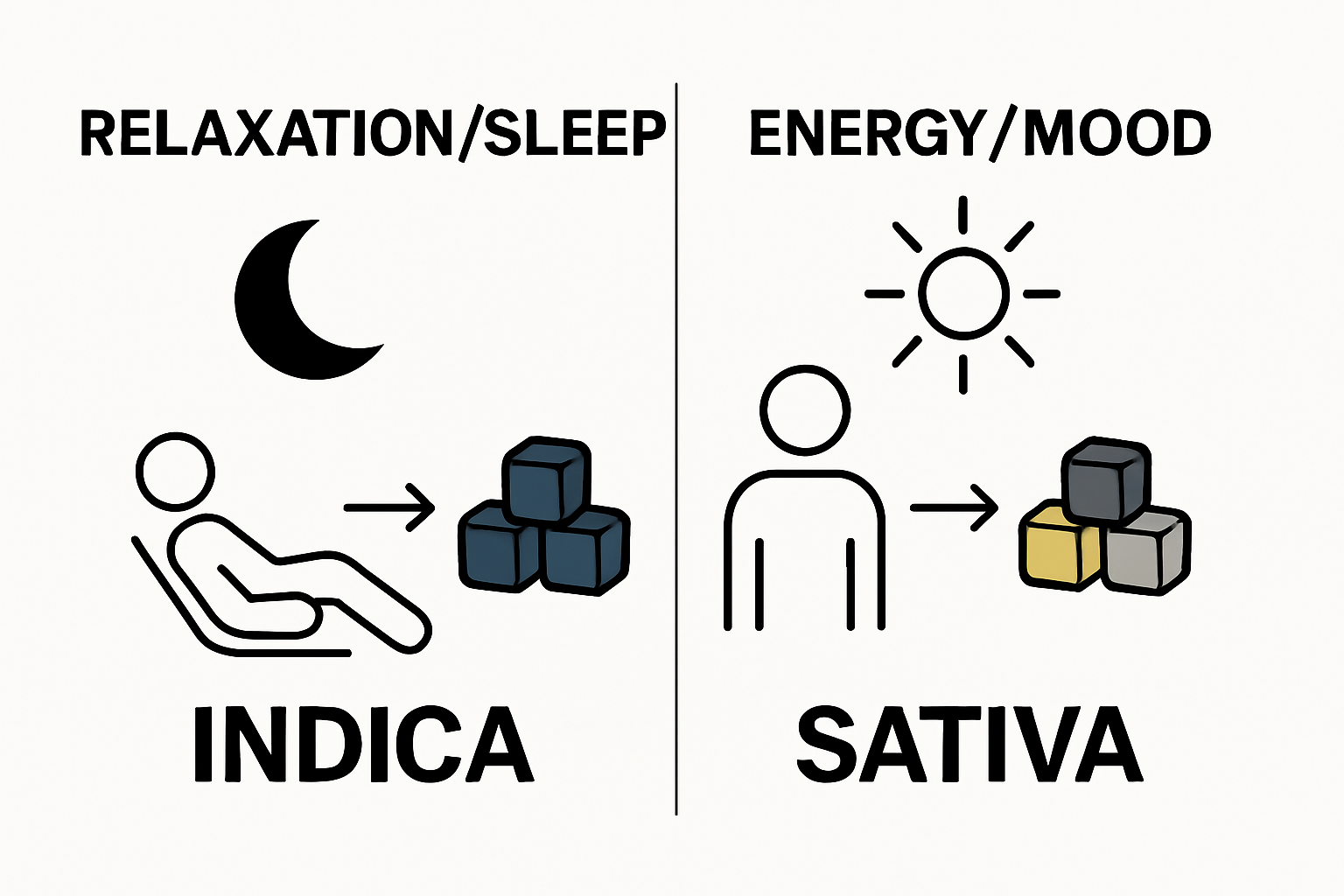 RELAXATION/SLEEP

INDICA

ENERGY/MOOD

SATIVA