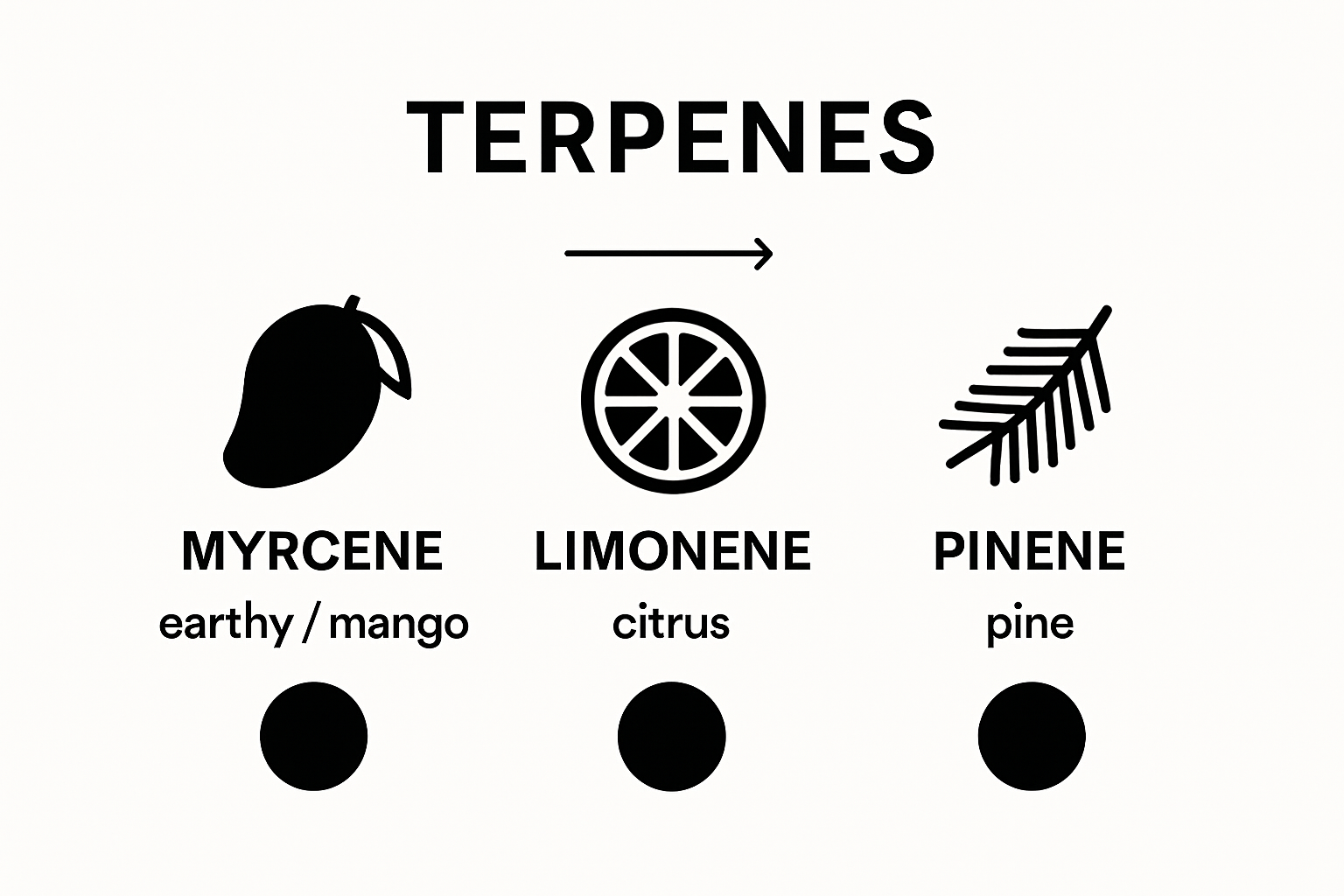 TERPENES

MYRCENE
earthy / mango

LIMONENE
citrus

PINENE
pine