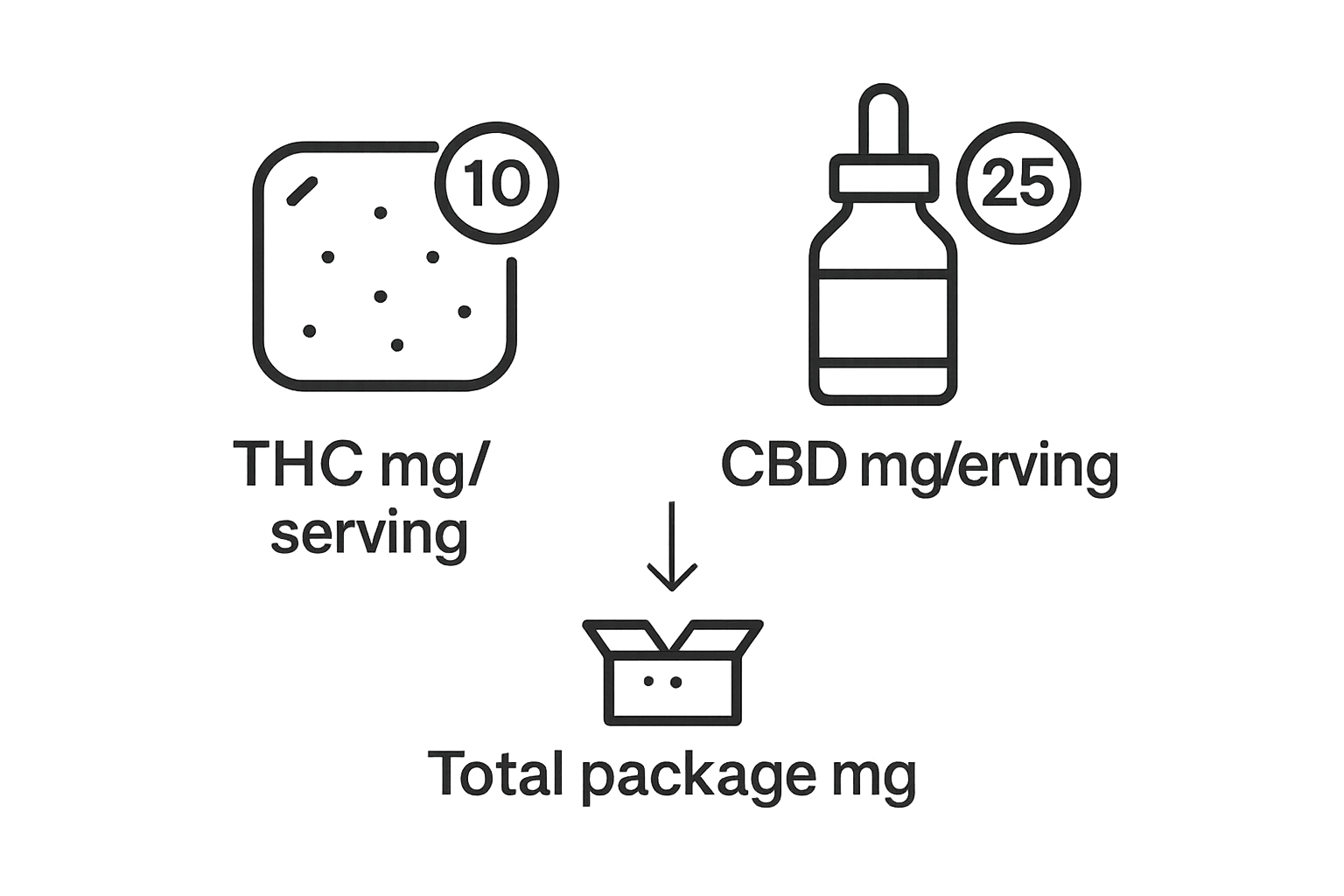 10

THC mg/ serving

25

CBD mg/erving

Total package mg