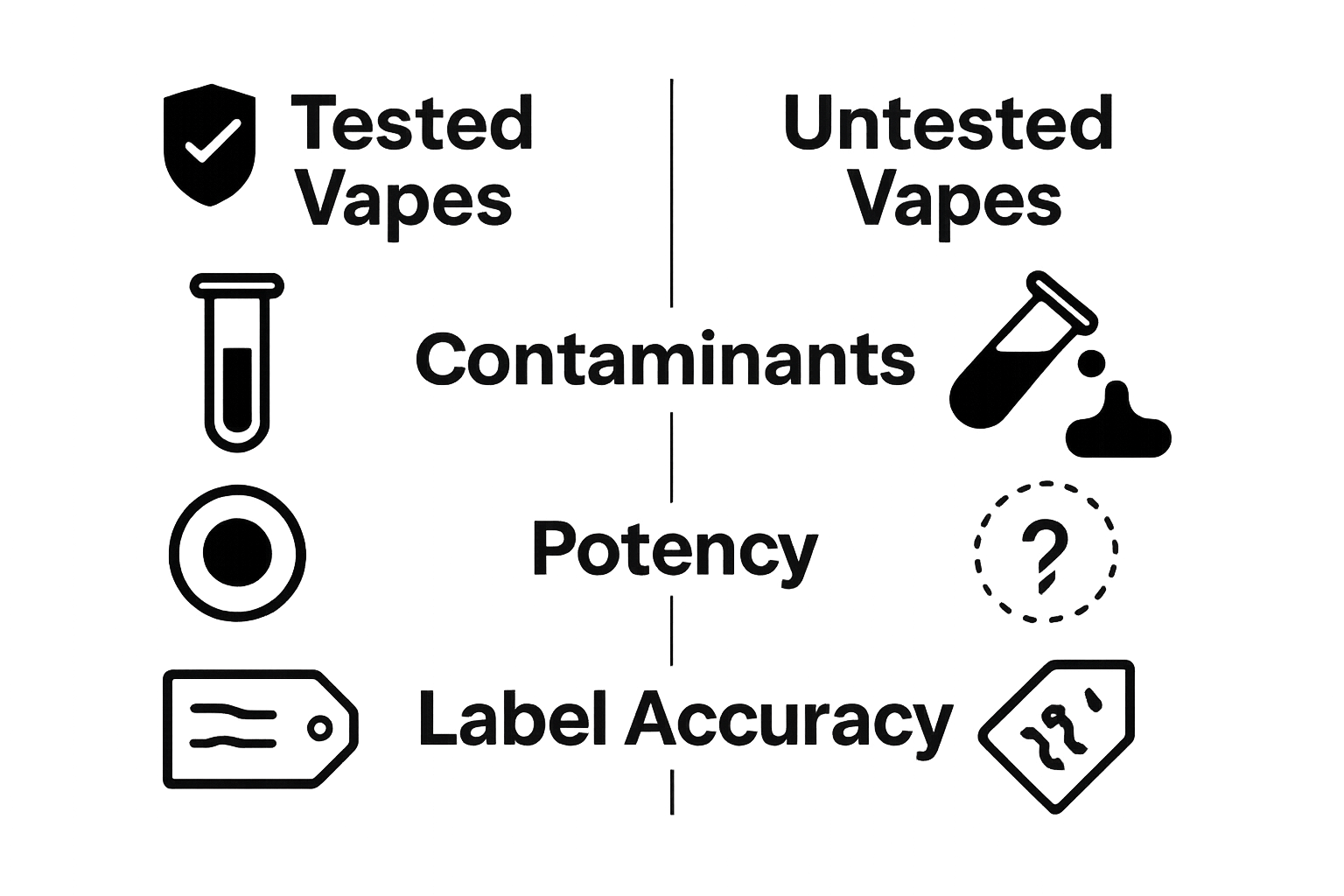 Tested Vapes

Untested Vapes

Contaminants

Potency

?

Label Accuracy