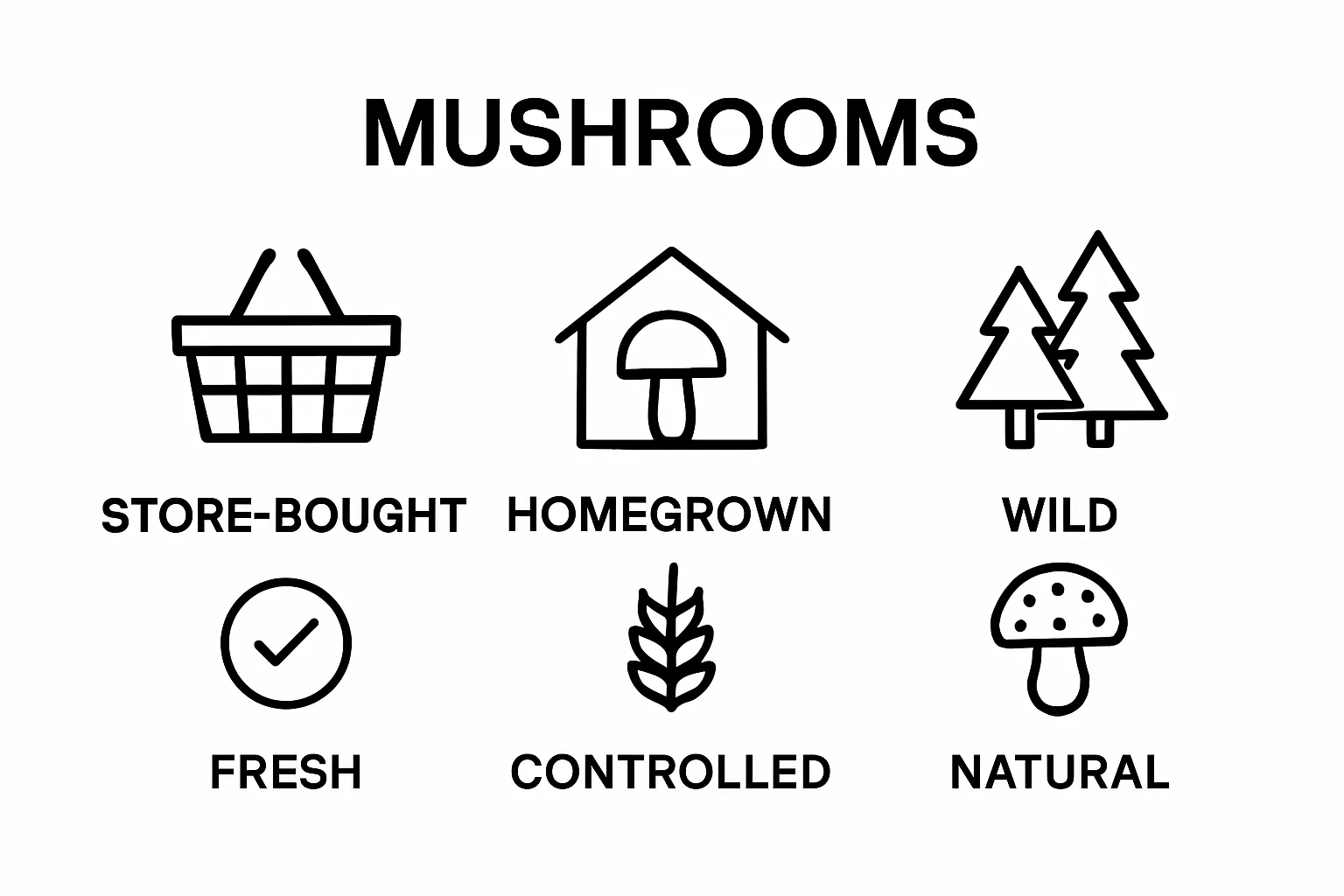 MUSHROOMS

STORE-BOUGHT

HOMEGROWN

WILD

FRESH

CONTROLLED

NATURAL