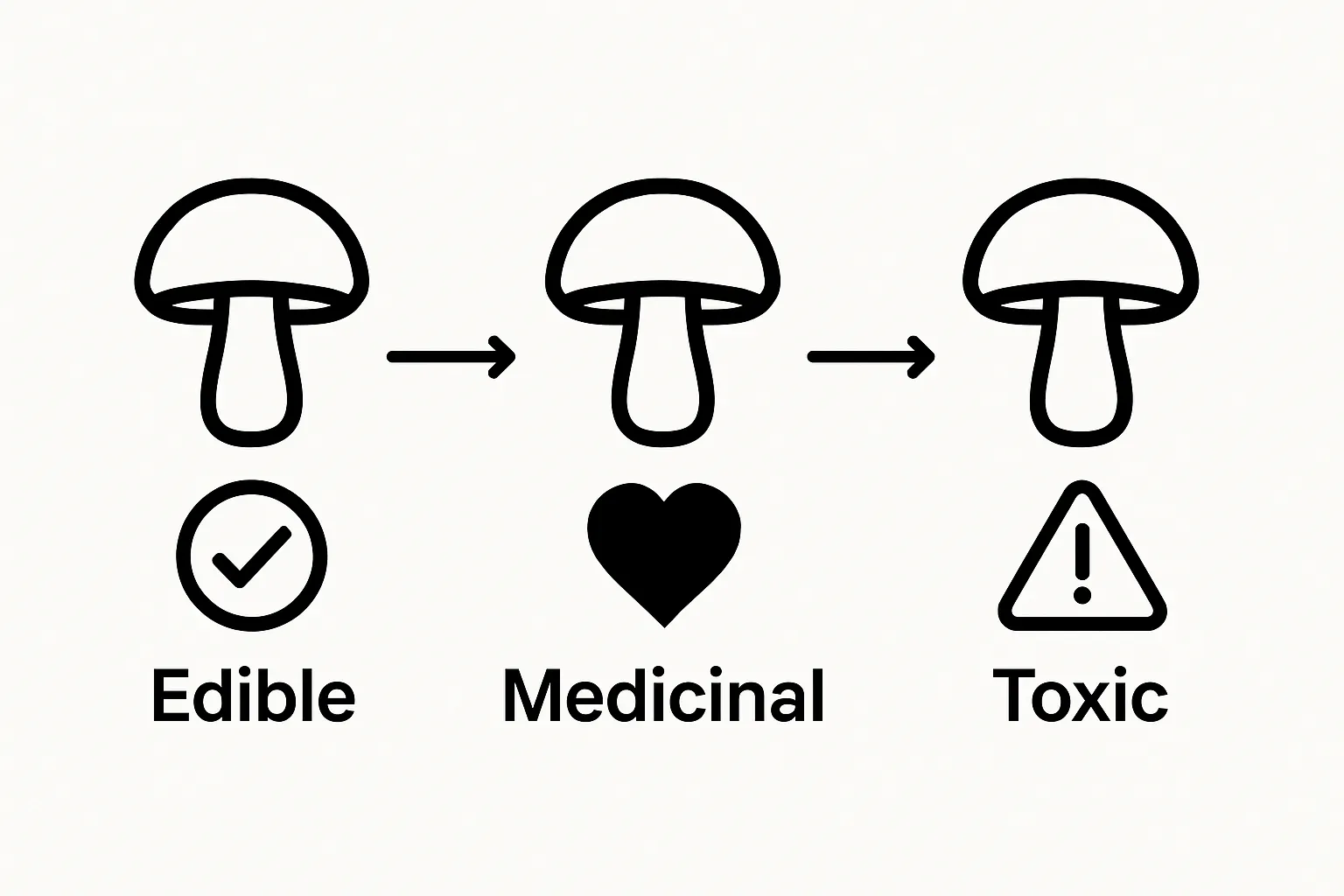 Edible

Medicinal

Toxic