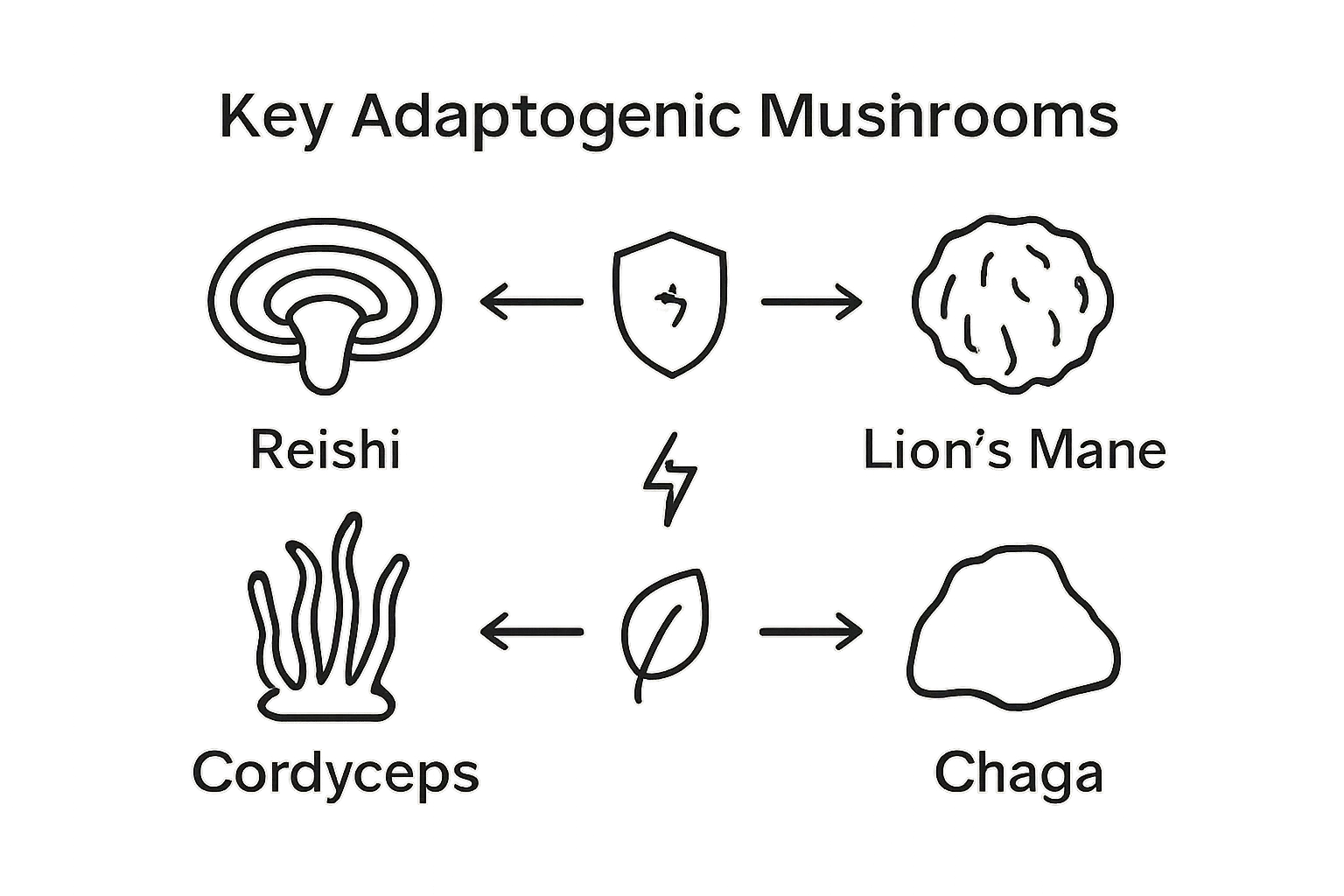 Key Adaptogenic Mushrooms

Reishi

Lion's Mane

Cordyceps

Chaga