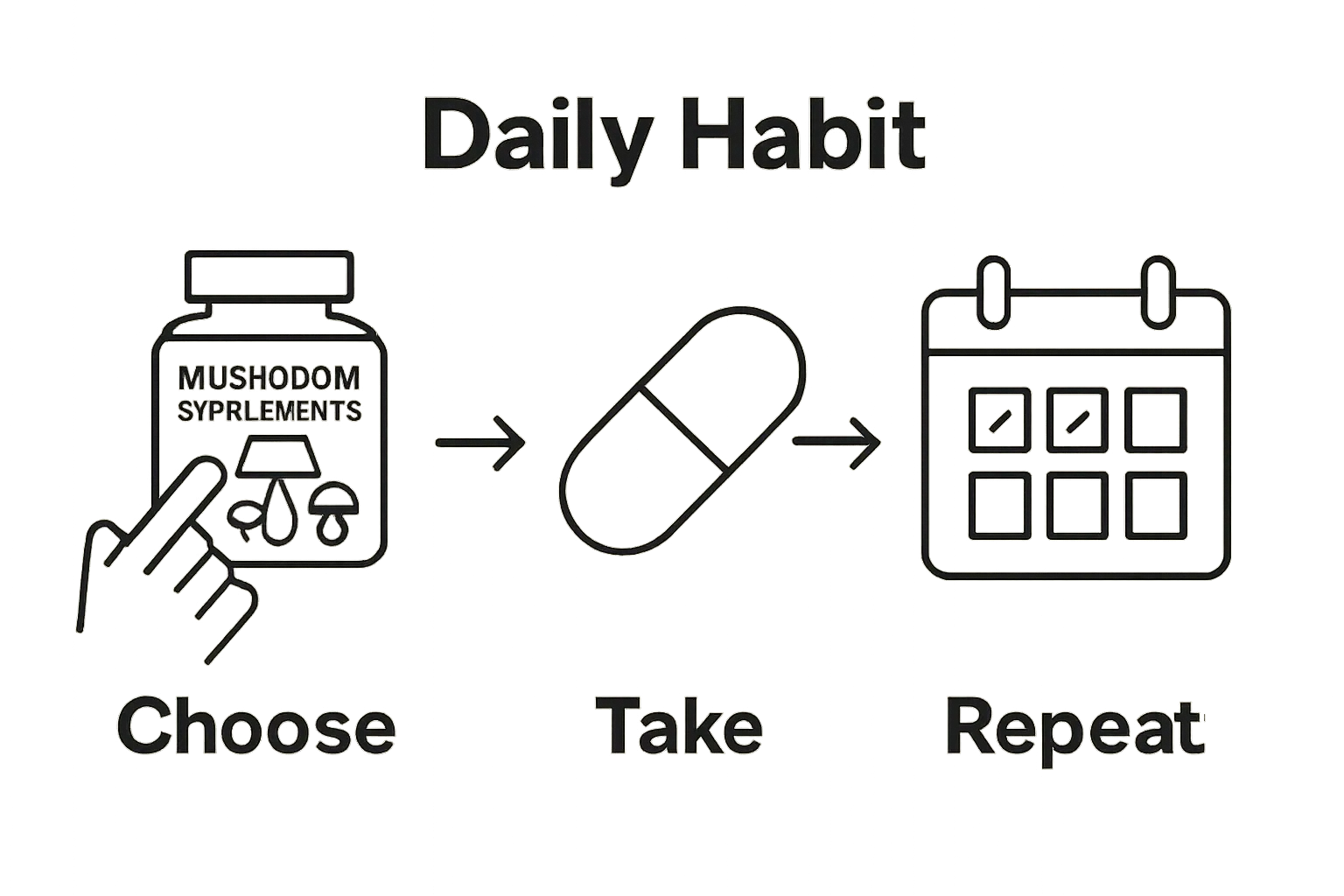 Daily Habit

MUSHODOM SYPRLEMENTS

Choose

Take

Repeat