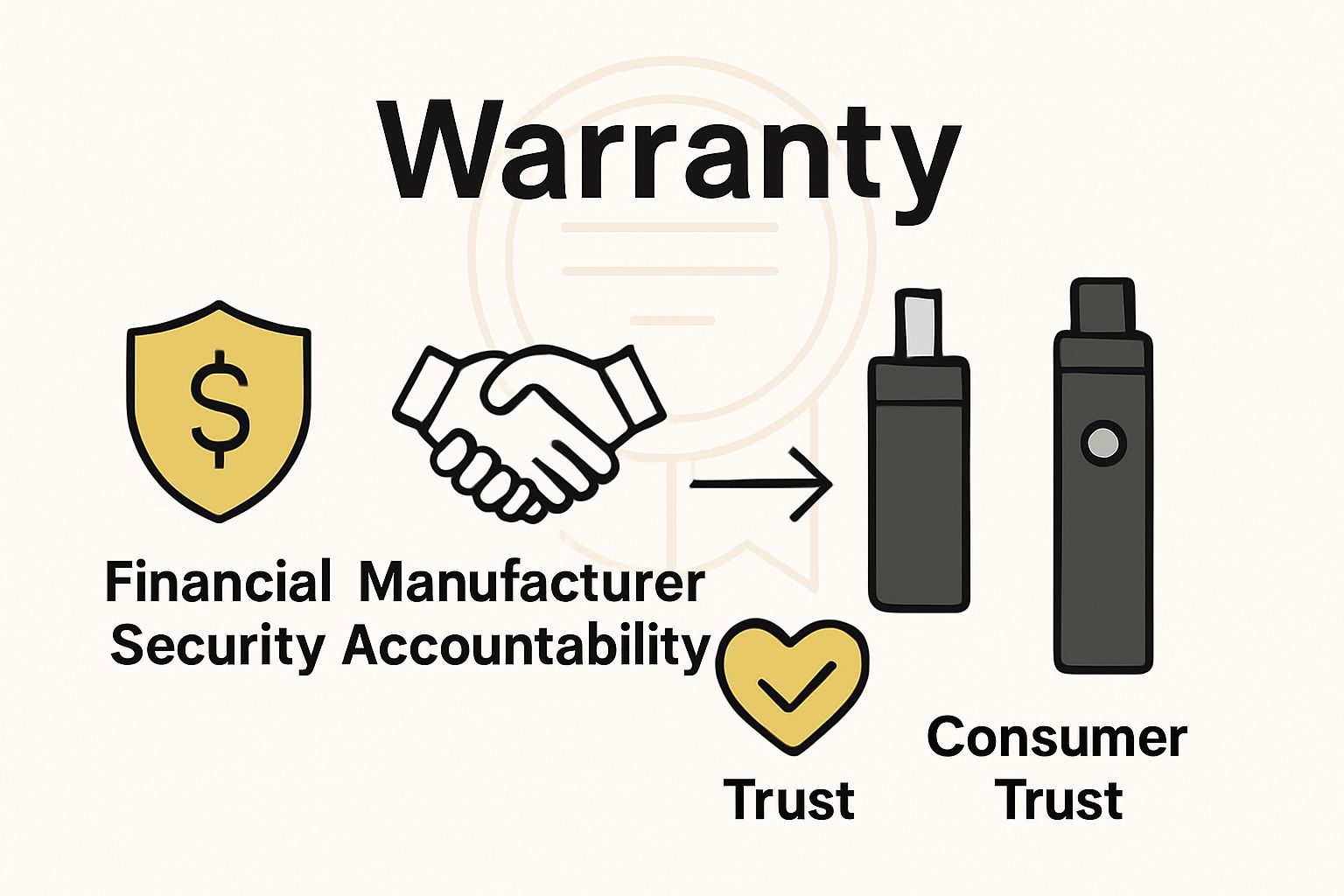 Warranty

$

Financial Security

Manufacturer Accountability

Trust

Consumer Trust