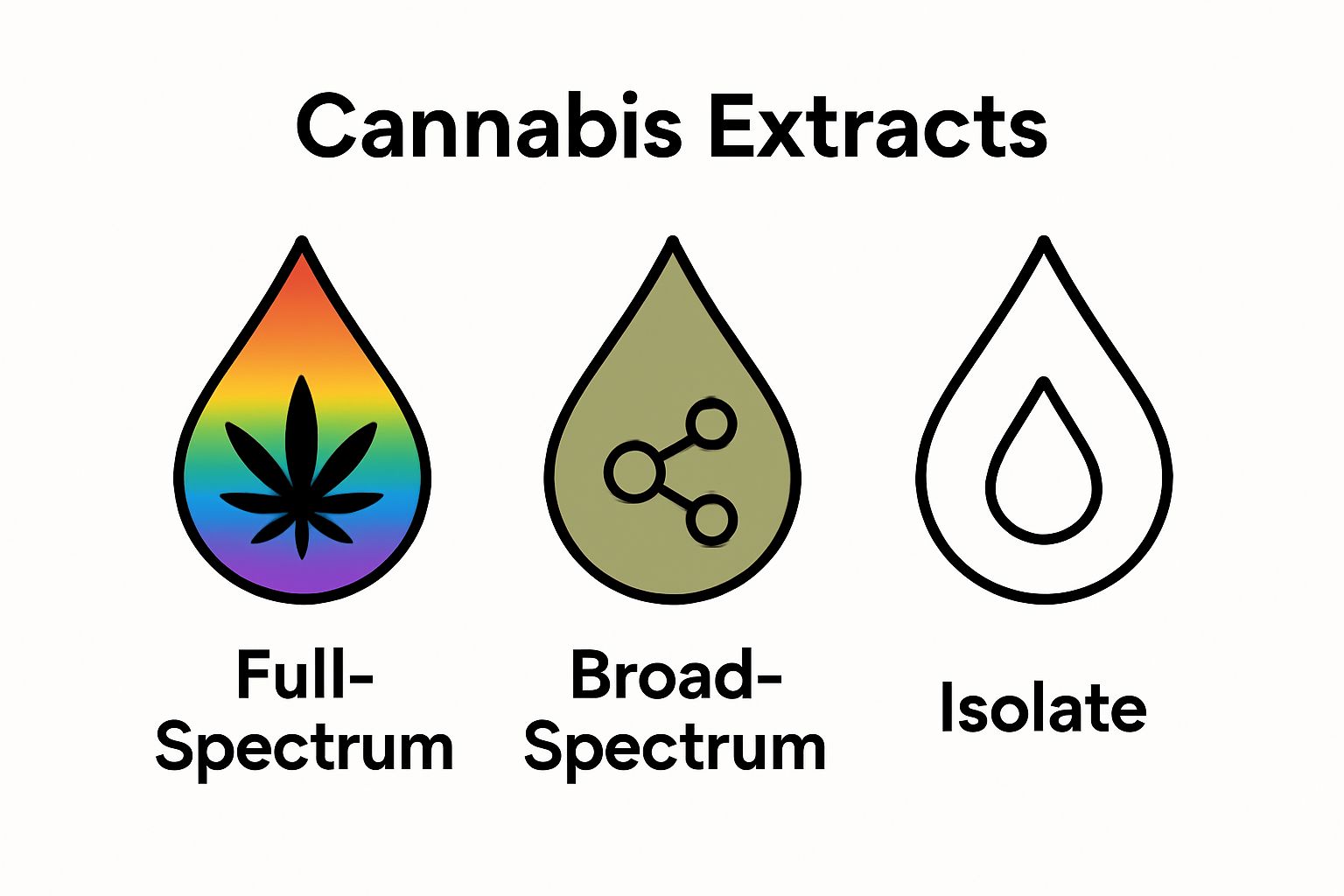 Cannabis Extracts

Full-Spectrum

Broad-Spectrum

Isolate