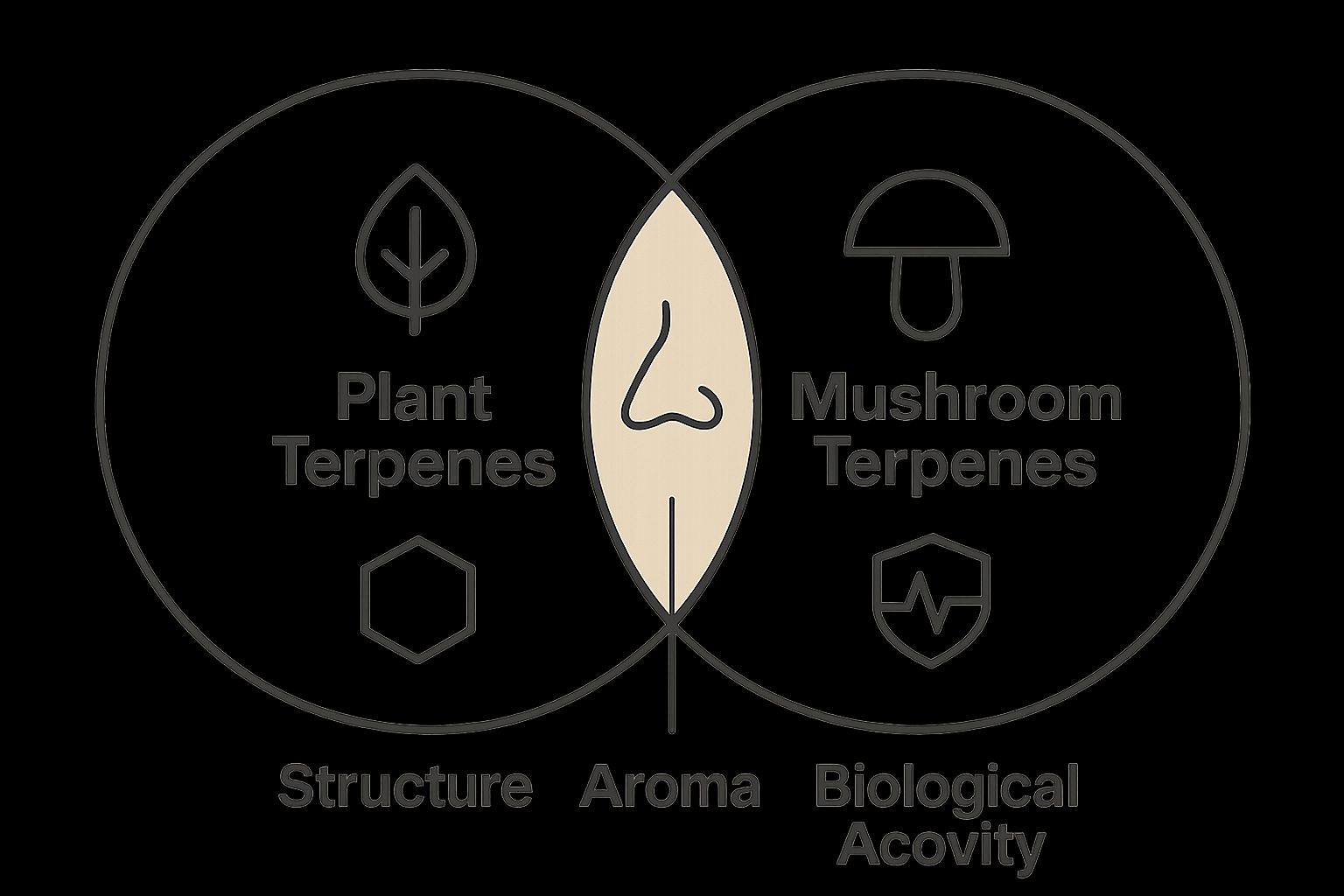 Plant Terpenes

Mushroom Terpenes

Structure

Aroma

Biological Acovity