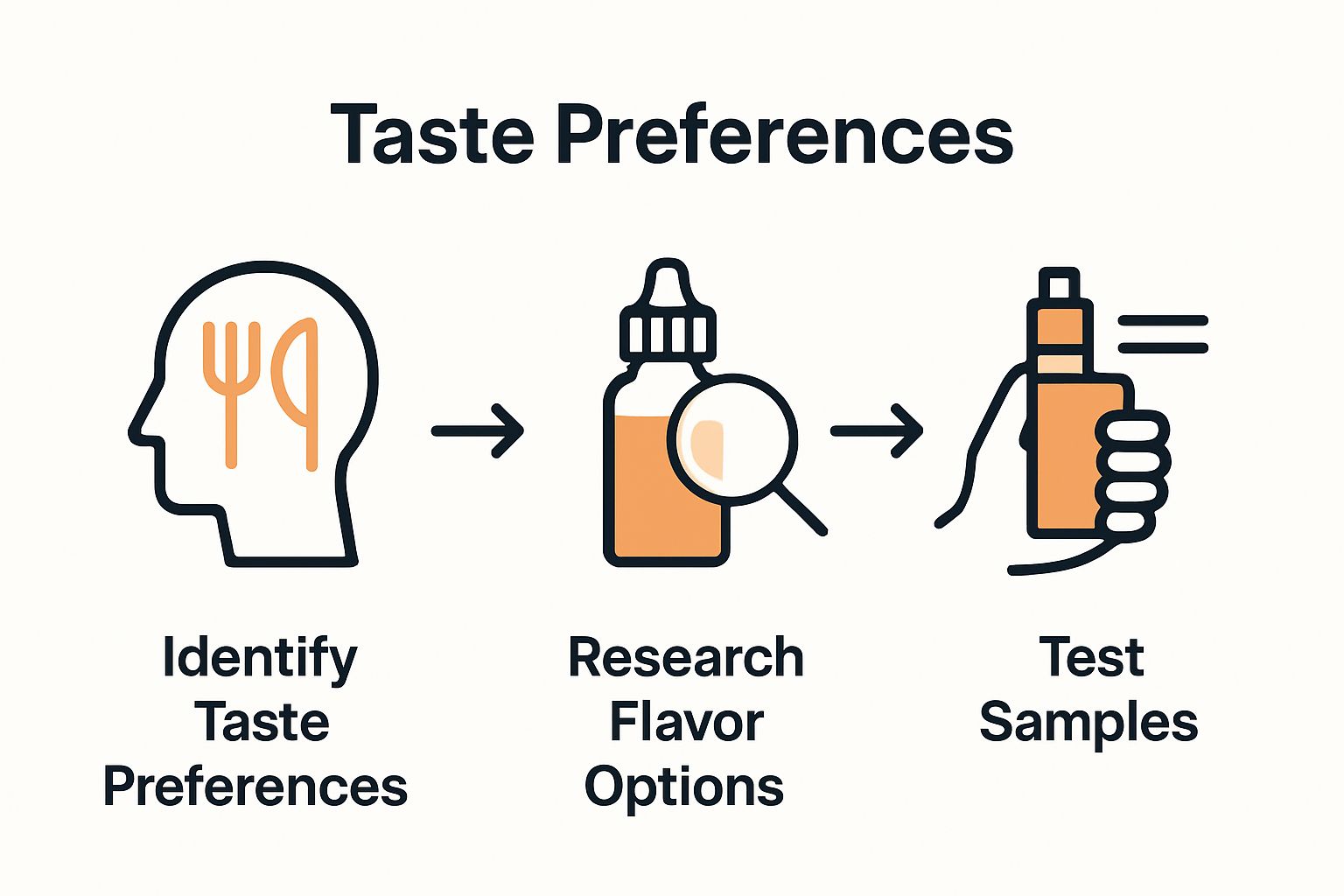 Taste Preferences

Identify Taste Preferences

Research Flavor Options

Test Samples