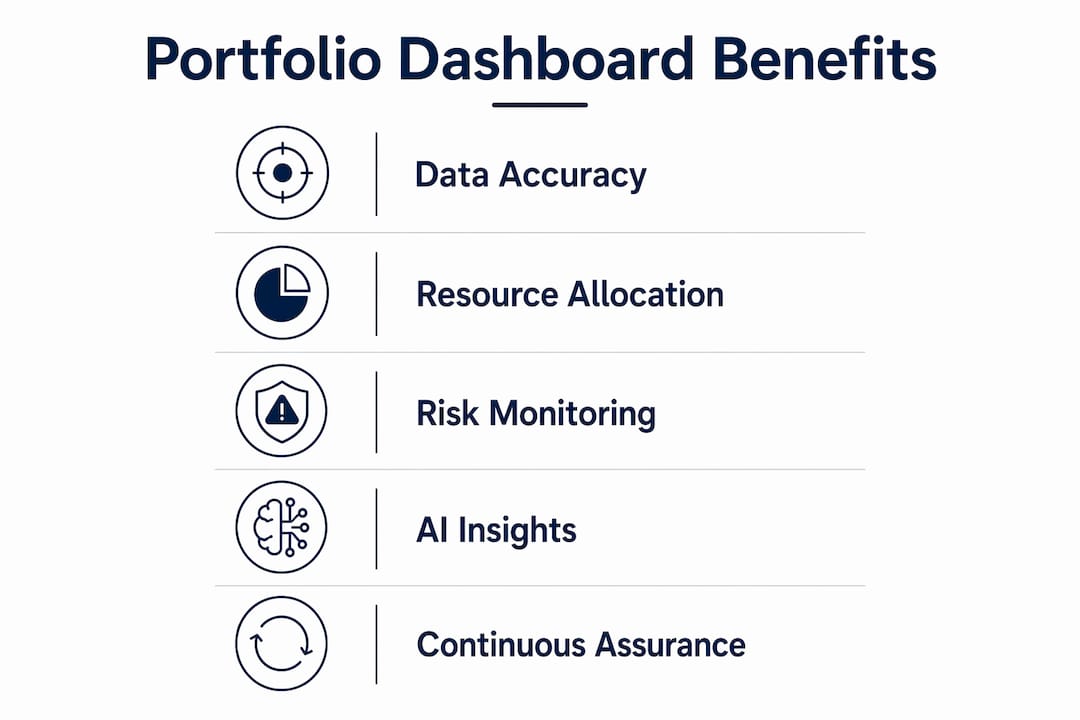 Portfolio Dashboard Benefits

Data Accuracy

Resource Allocation

Risk Monitoring

AI Insights

Continuous Assurance