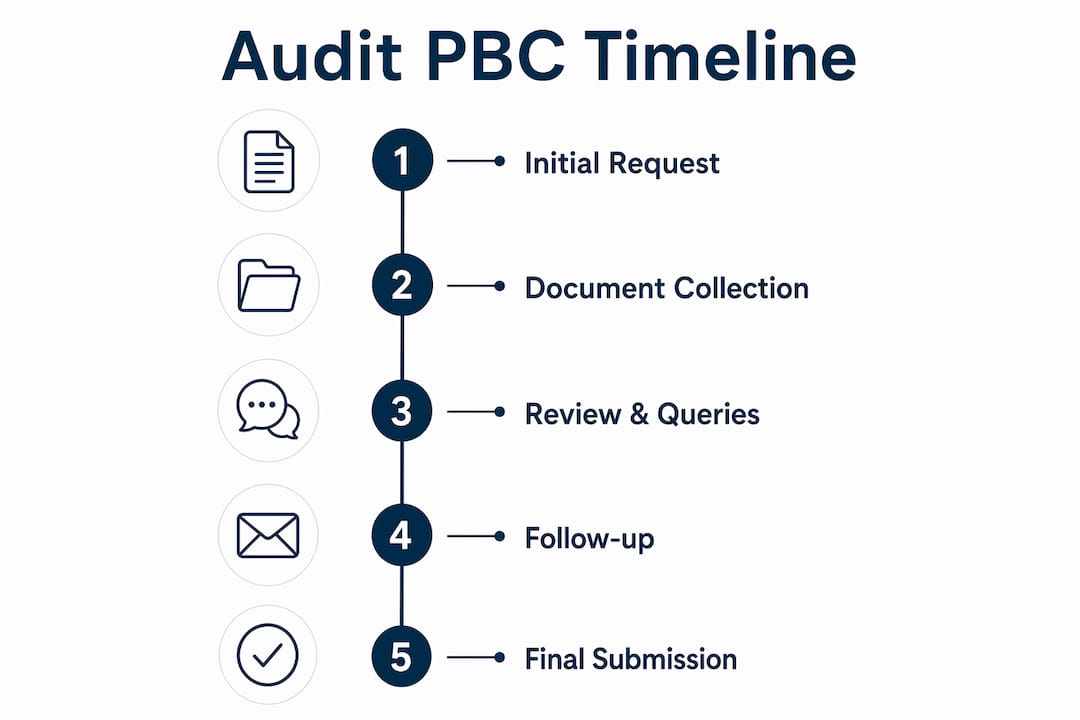 Audit PBC Timeline

1 Initial Request

2 Document Collection

3 Review & Queries

4 Follow-up

5 Final Submission