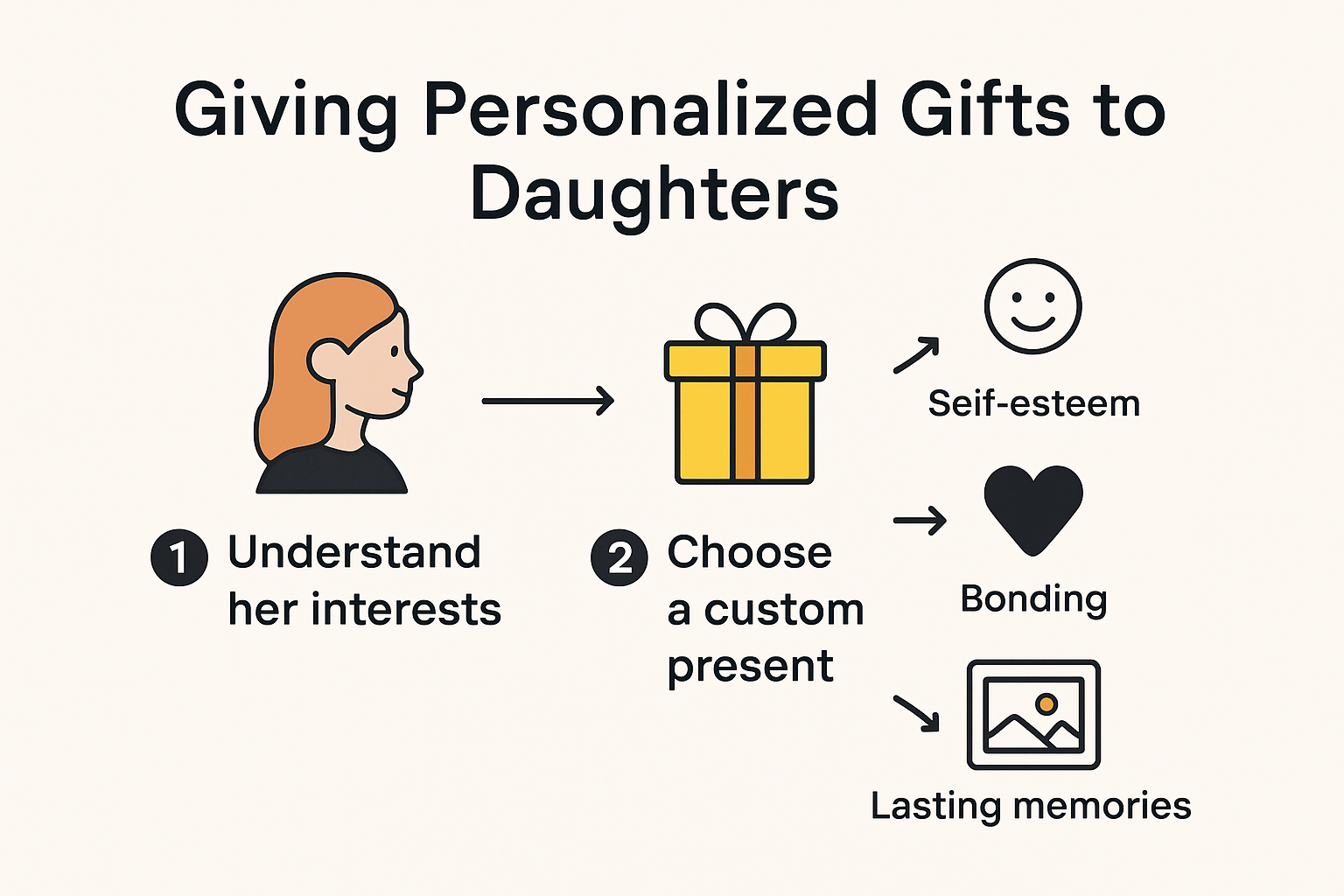 Giving Personalized Gifts to Daughters

1 Understand her interests

2 Choose a custom present

Seif-esteem

Bonding

Lasting memories