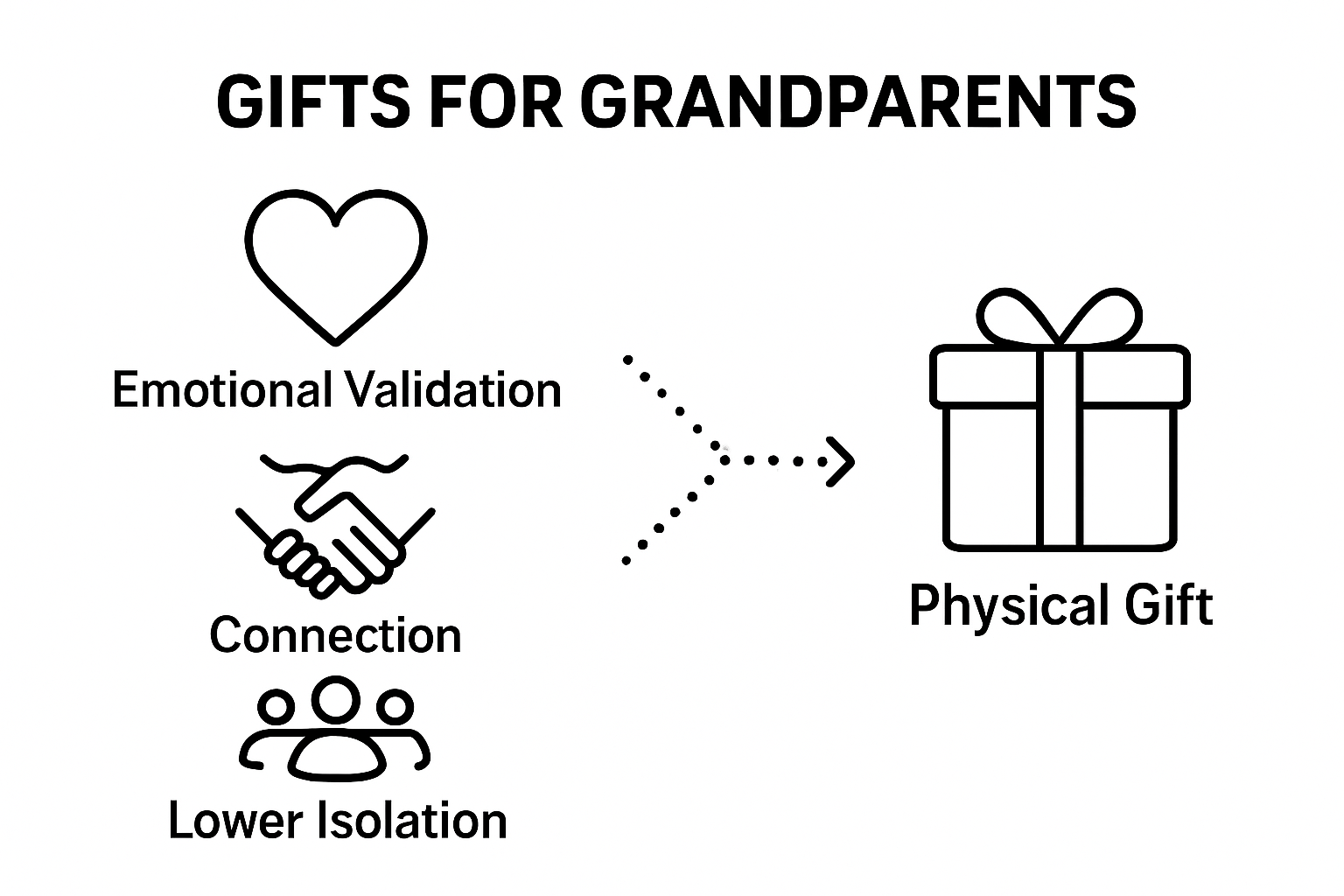 GIFTS FOR GRANDPARENTS

Emotional Validation

Connection

Lower Isolation

Physical Gift