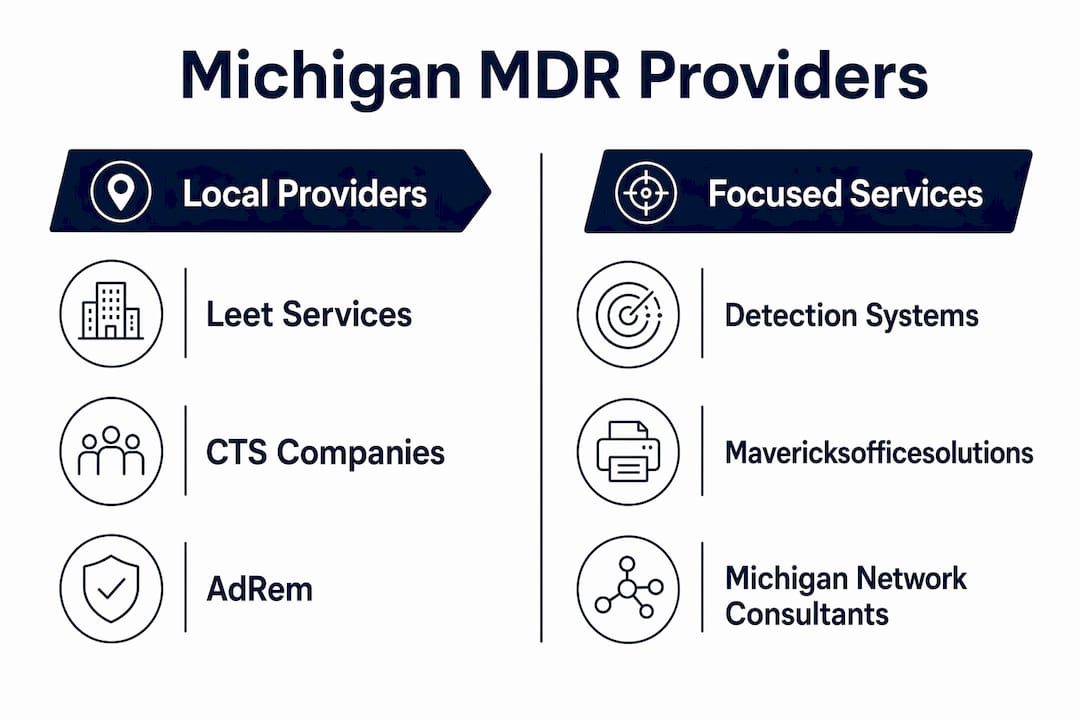 Michigan MDR Providers

Local Providers

Leet Services

CTS Companies

AdRem

Focused Services

Detection Systems

Mavericksofficesolutions

Michigan Network Consultants