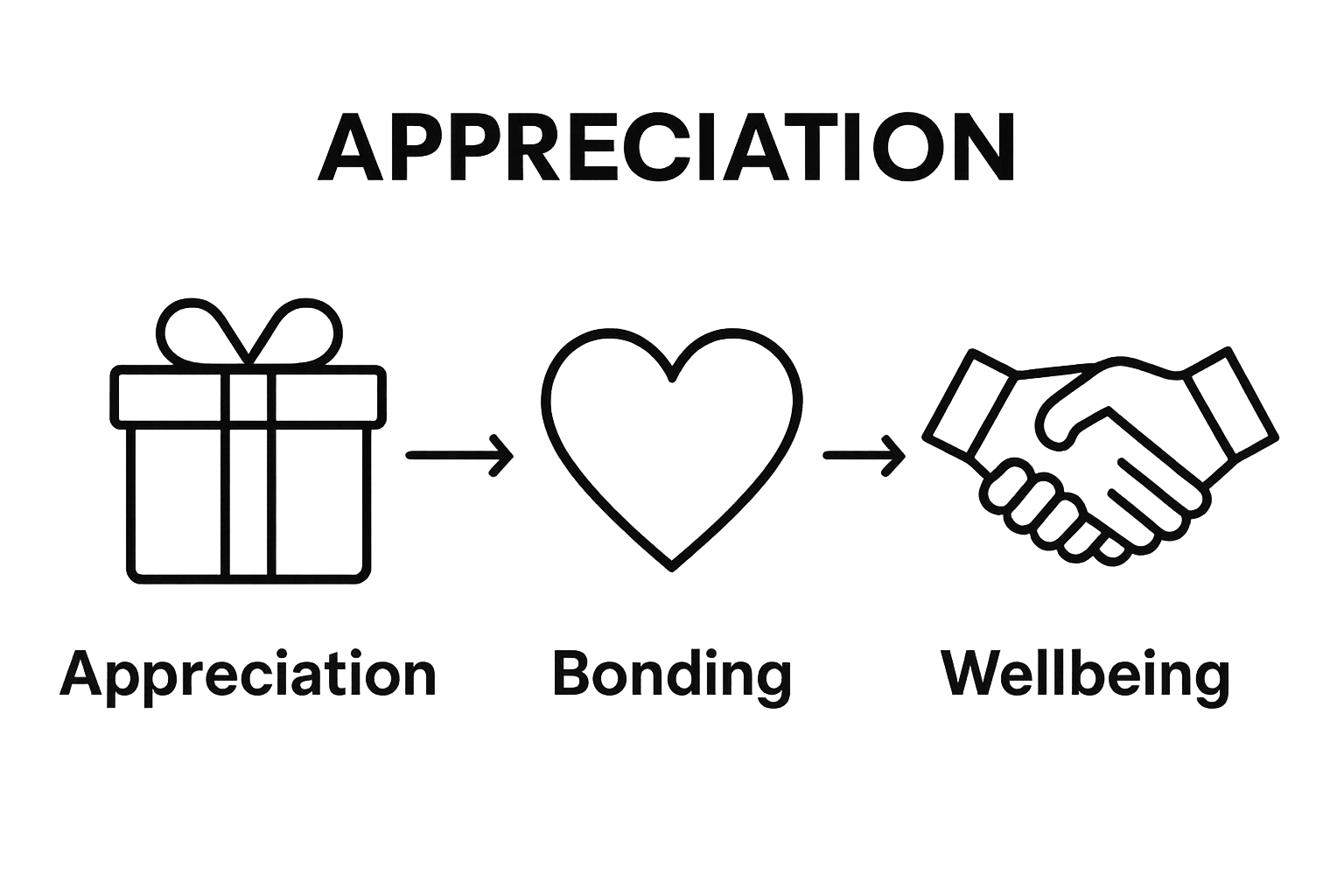 APPRECIATION

Appreciation

Bonding

Wellbeing