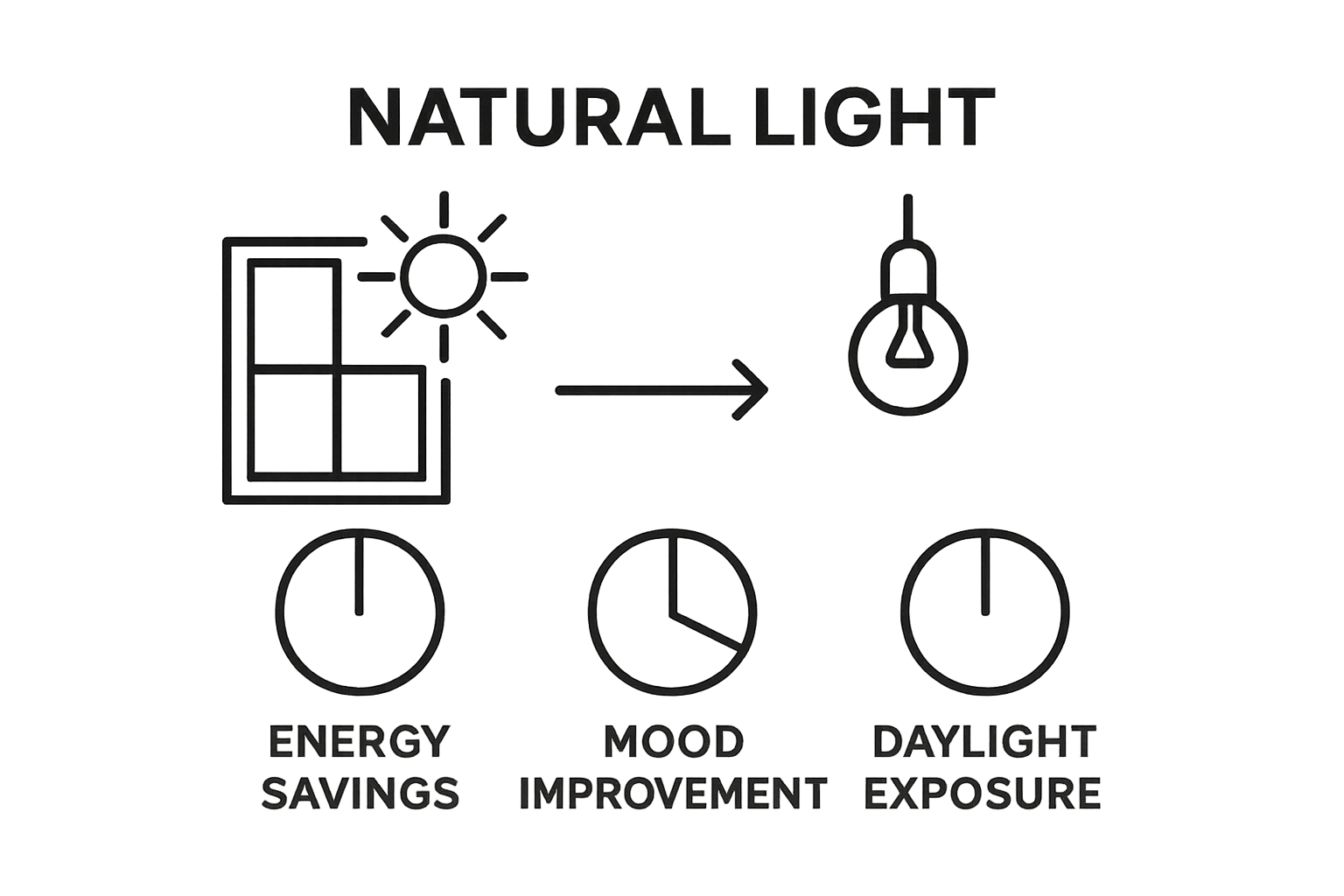 NATURAL LIGHT

ENERGY SAVINGS

MOOD IMPROVEMENT

DAYLIGHT EXPOSURE