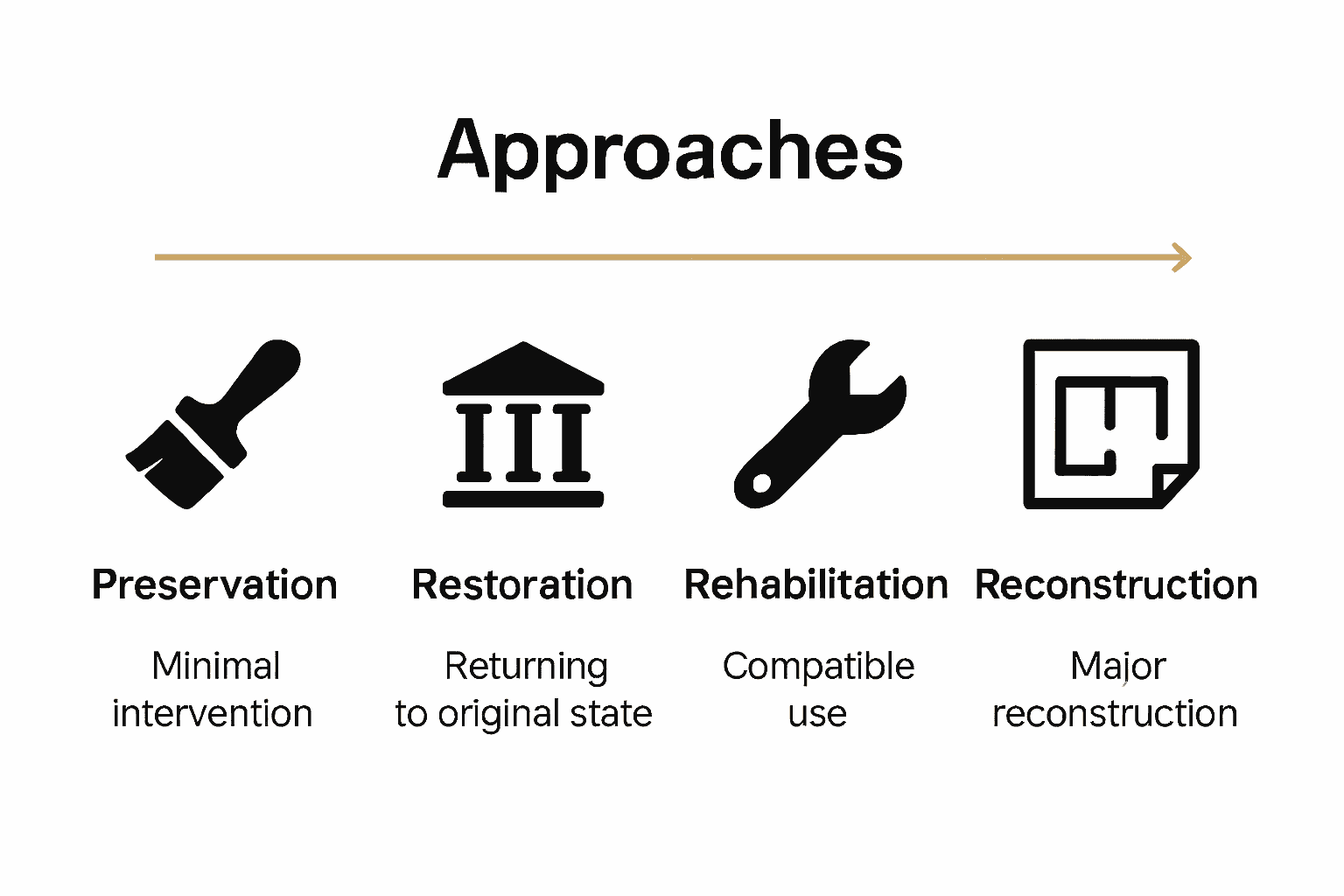 Approaches

Preservation

Minimal intervention

Restoration

Returning to original state

Rehabilitation

Compatible use

Reconstruction

Major reconstruction