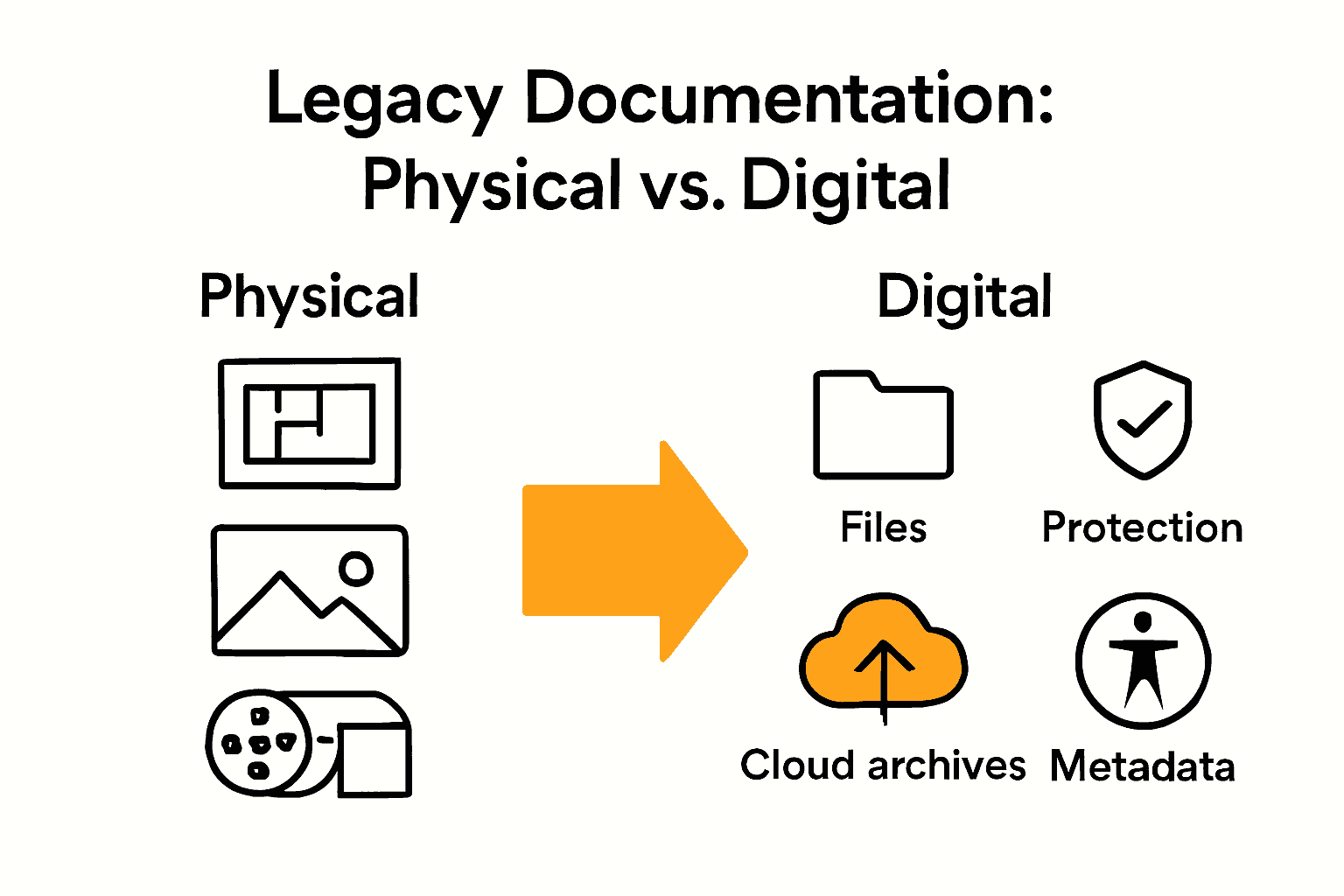 Legacy Documentation: Physical vs. Digital

Physical

Digital

Files

Protection

Cloud archives

Metadata