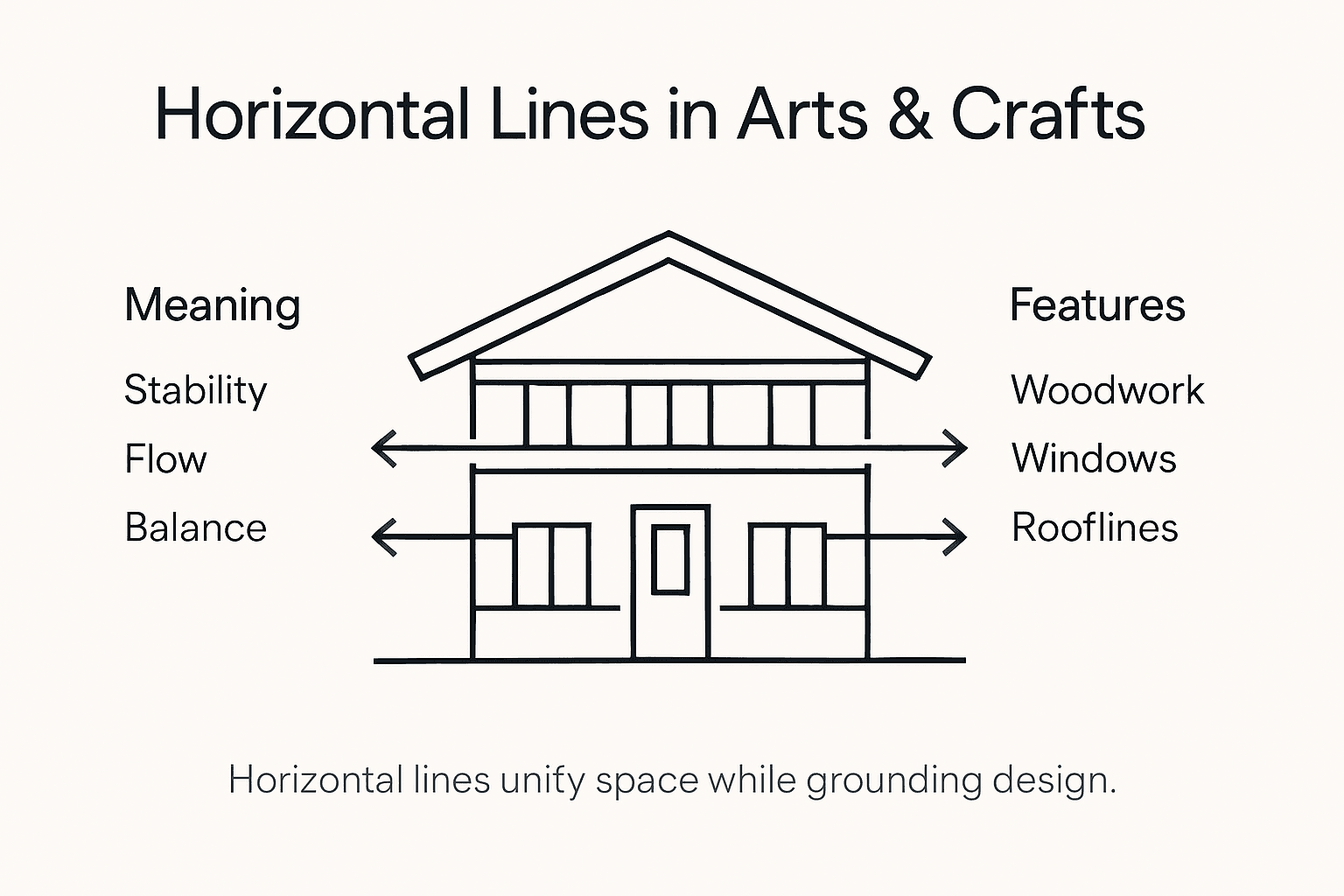 Horizontal Lines in Arts & Crafts

Meaning

Stability

Flow

Balance

Features

Woodwork

Windows

Rooflines

Horizontal lines unify space while grounding design.