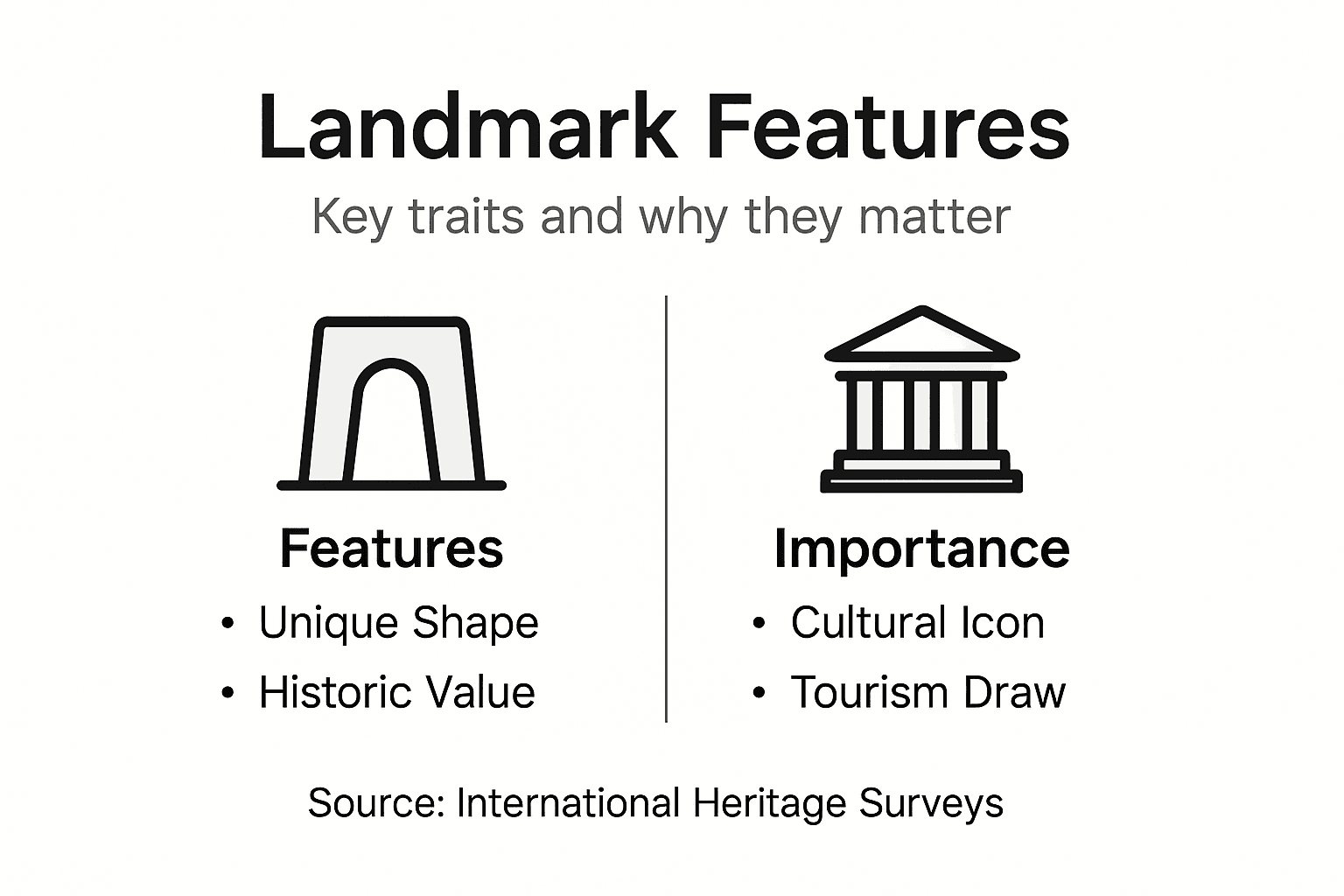 Landmark Features

Key traits and why they matter

Features
• Unique Shape
• Historic Value

Importance
• Cultural Icon
• Tourism Draw

Source: International Heritage Surveys