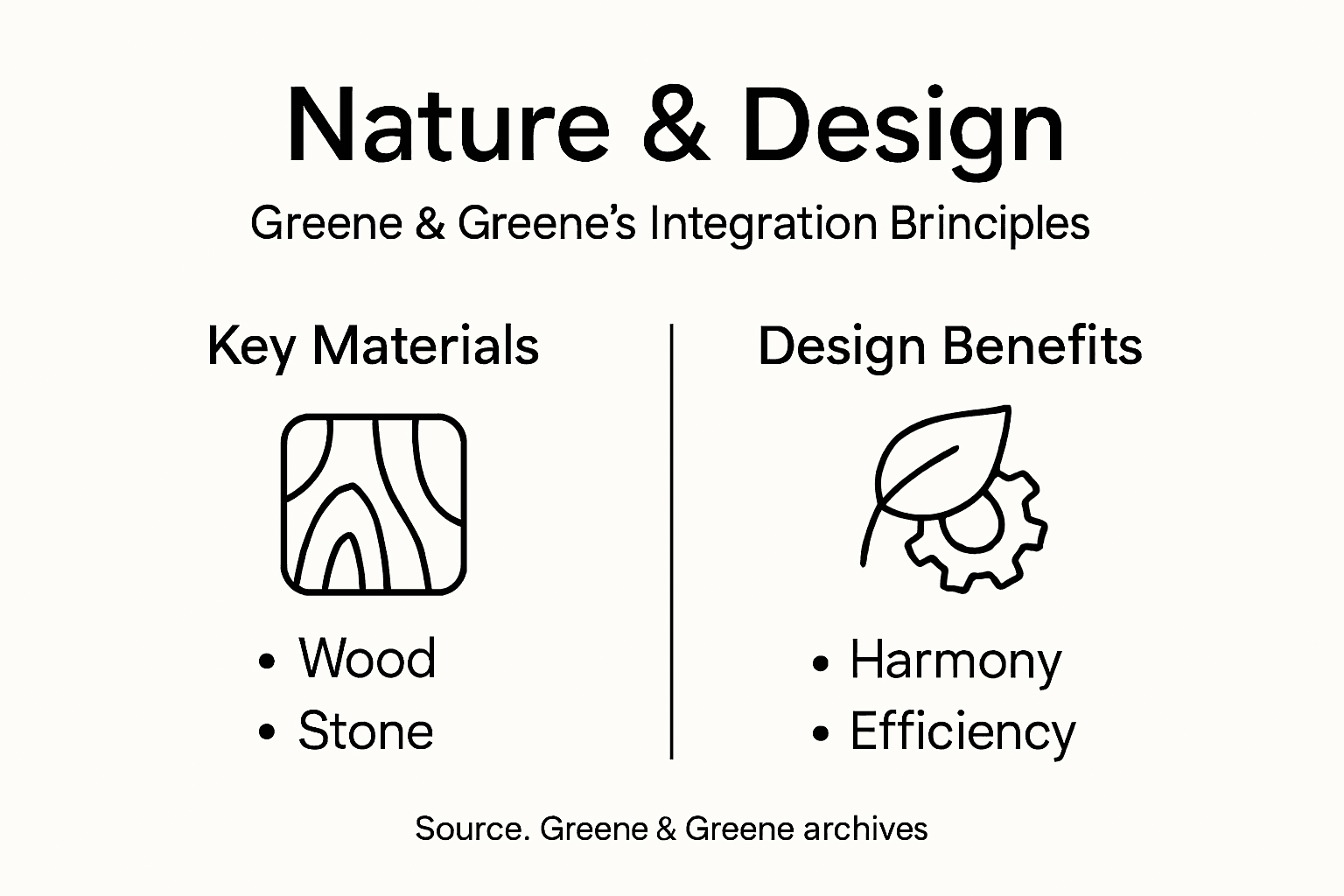 Nature & Design

Greene & Greene's Integration Brinciples

Key Materials

• Wood
• Stone

Design Benefits

• Harmony
• Efficiency

Source. Greene & Greene archives