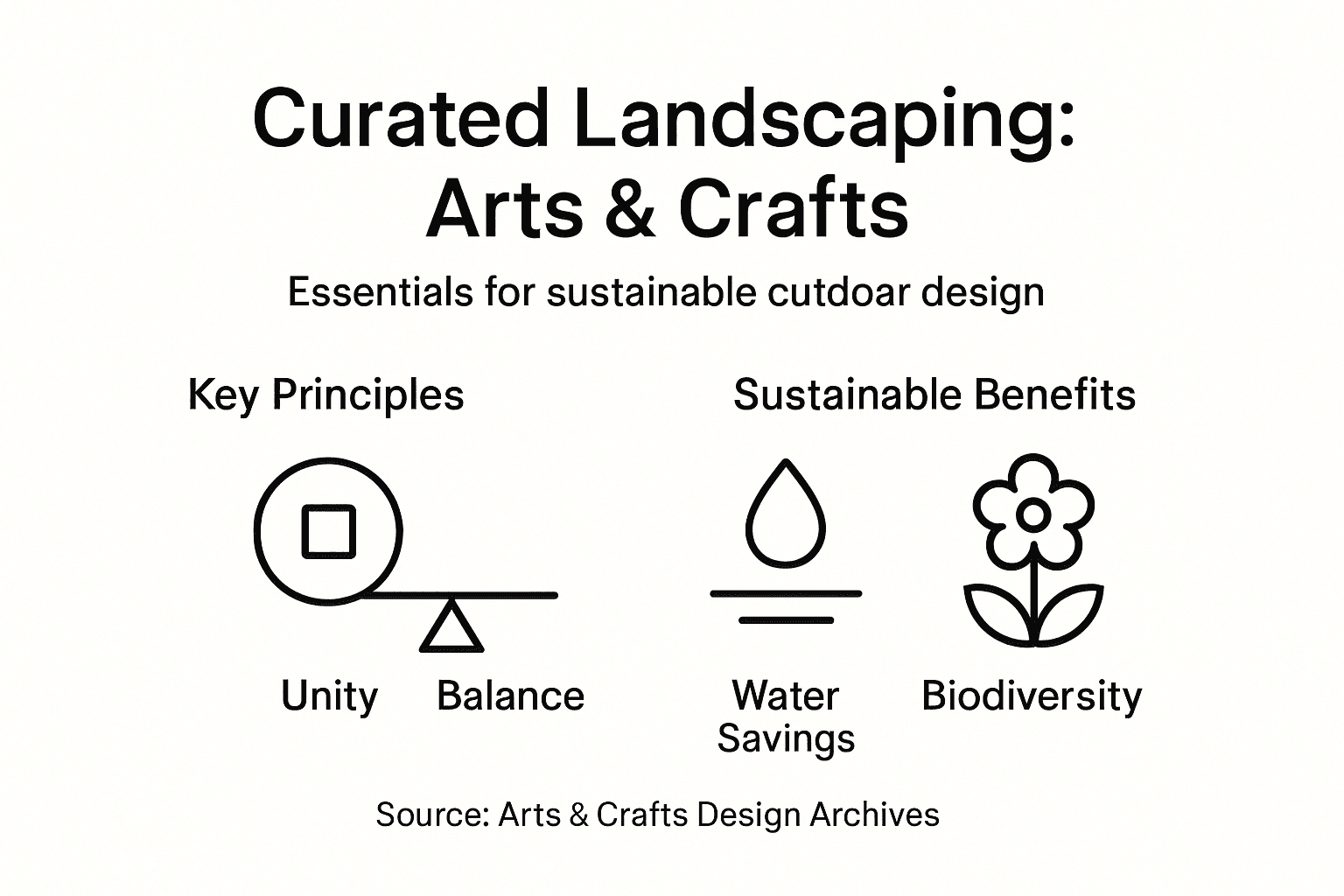 Curated Landscaping: Arts & Crafts

Essentials for sustainable cutdoar design

Key Principles

Unity

Balance

Sustainable Benefits

Water Savings

Biodiversity

Source: Arts & Crafts Design Archives