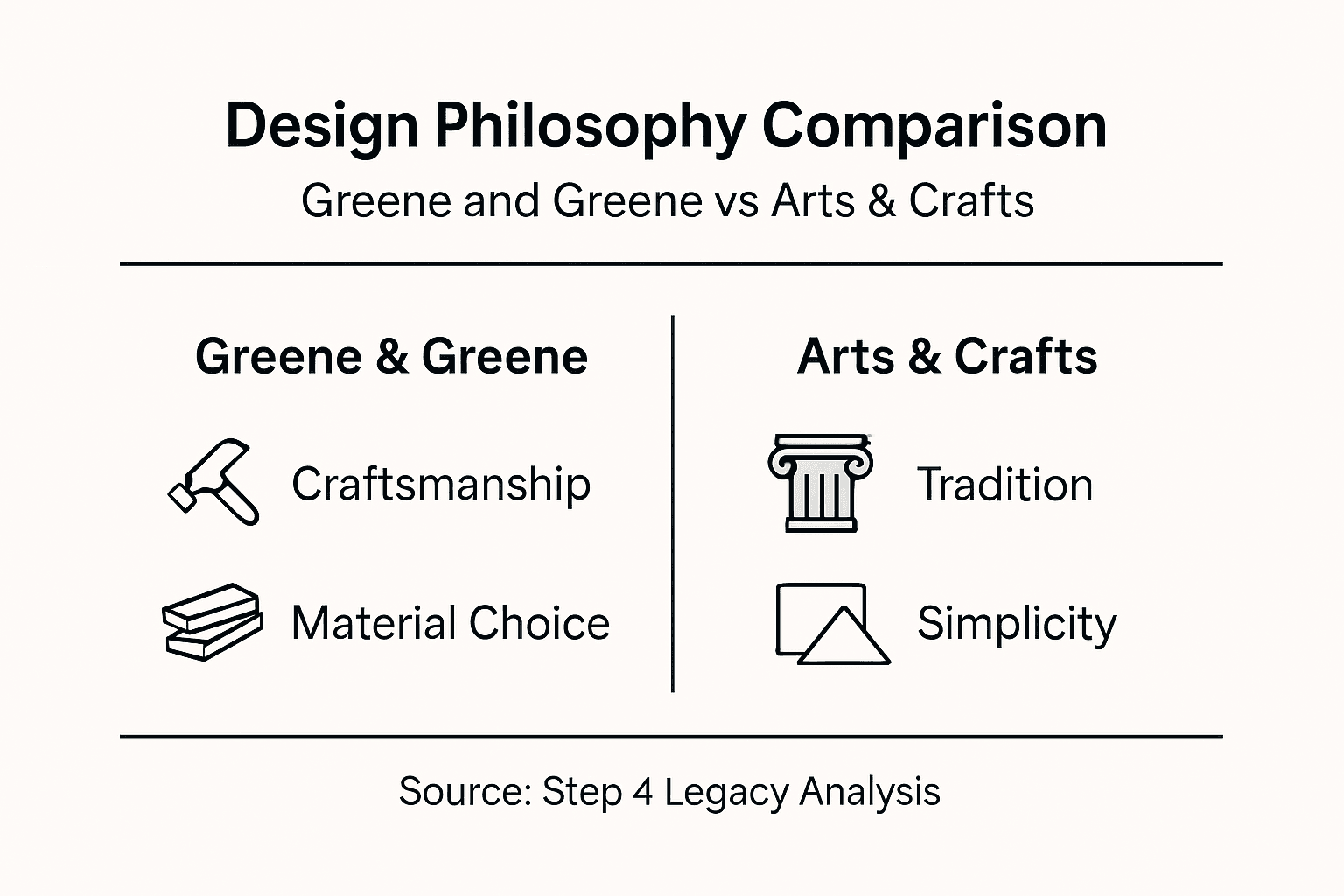 Design Philosophy Comparison

Greene and Greene vs Arts & Crafts

Greene & Greene

Craftsmanship

Material Choice

Arts & Crafts

Tradition

Simplicity

Source: Step 4 Legacy Analysis