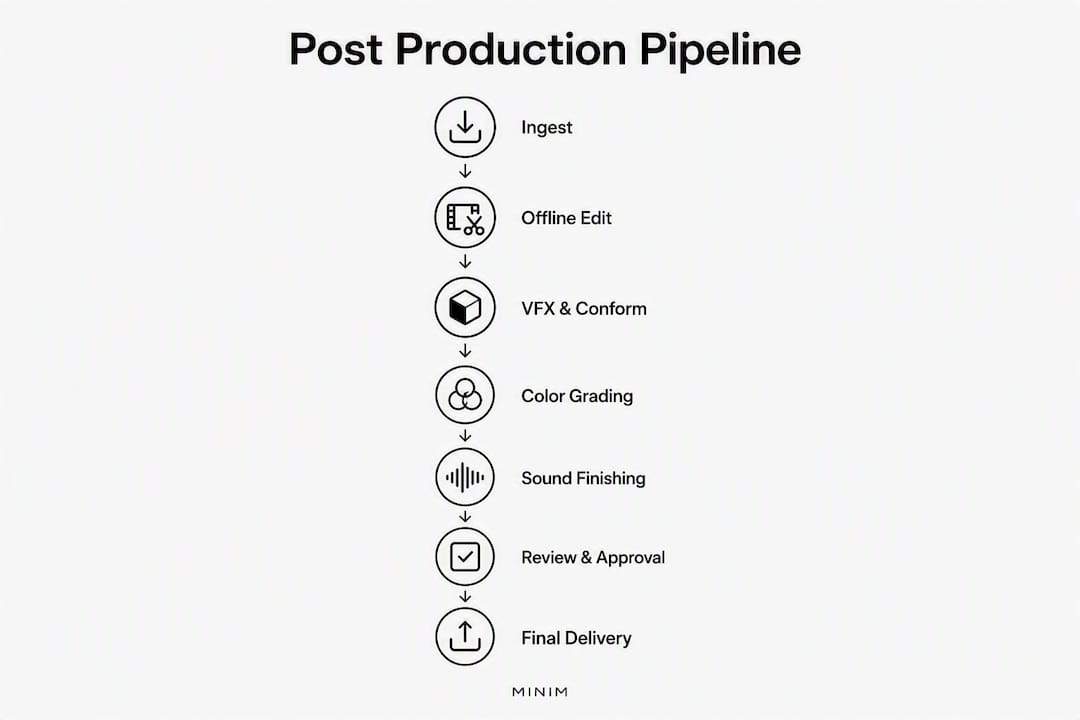 Post Production Pipeline

Ingest

Offline Edit

VFX & Conform

Color Grading

Sound Finishing

Review & Approval

Final Delivery

MINIM