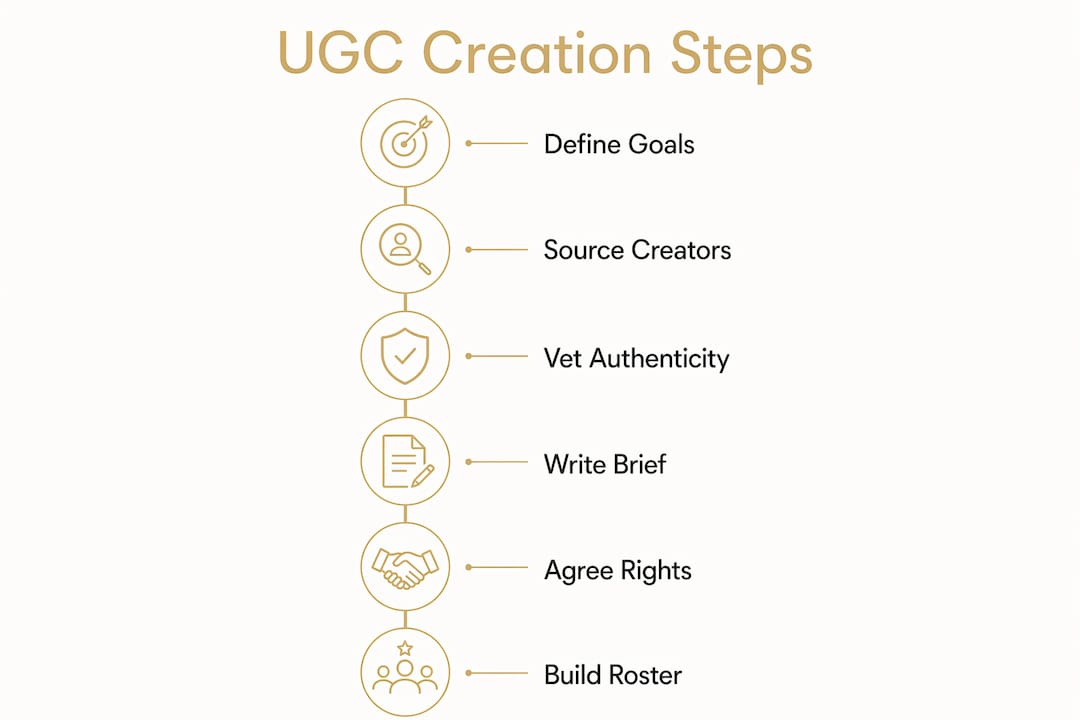 UGC Creation Steps

Define Goals

Source Creators

Vet Authenticity

Write Brief

Agree Rights

Build Roster