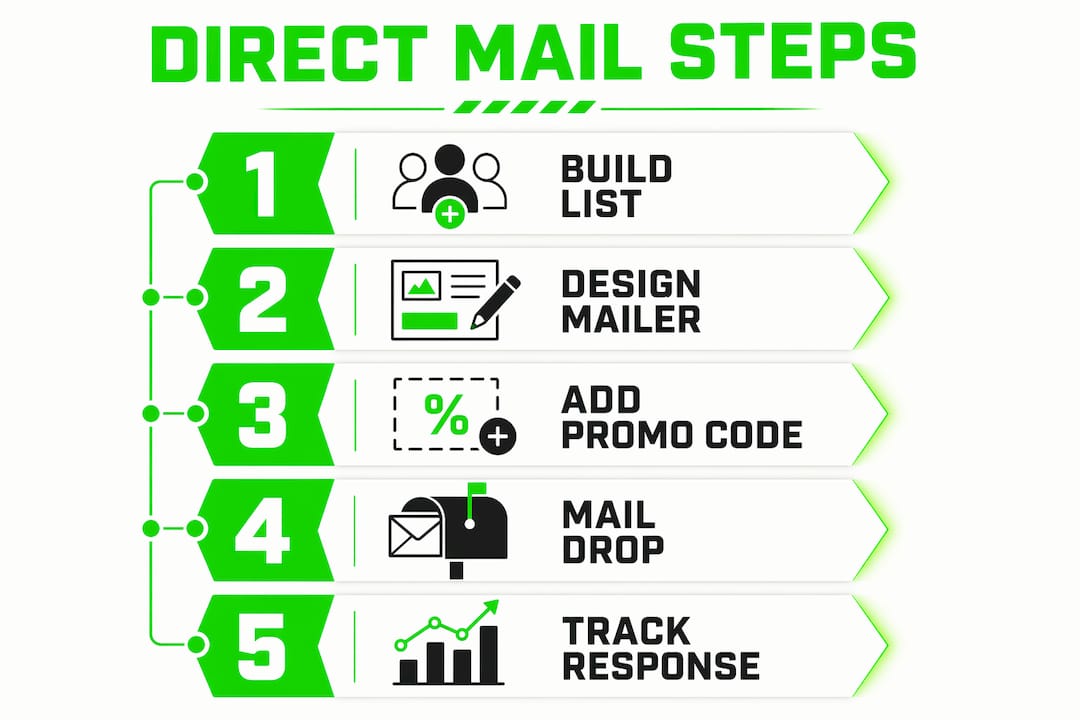 DIRECT MAIL STEPS

1 BUILD LIST

2 DESIGN MAILER

3 % ADD PROMO CODE

4 MAIL DROP

5 TRACK RESPONSE