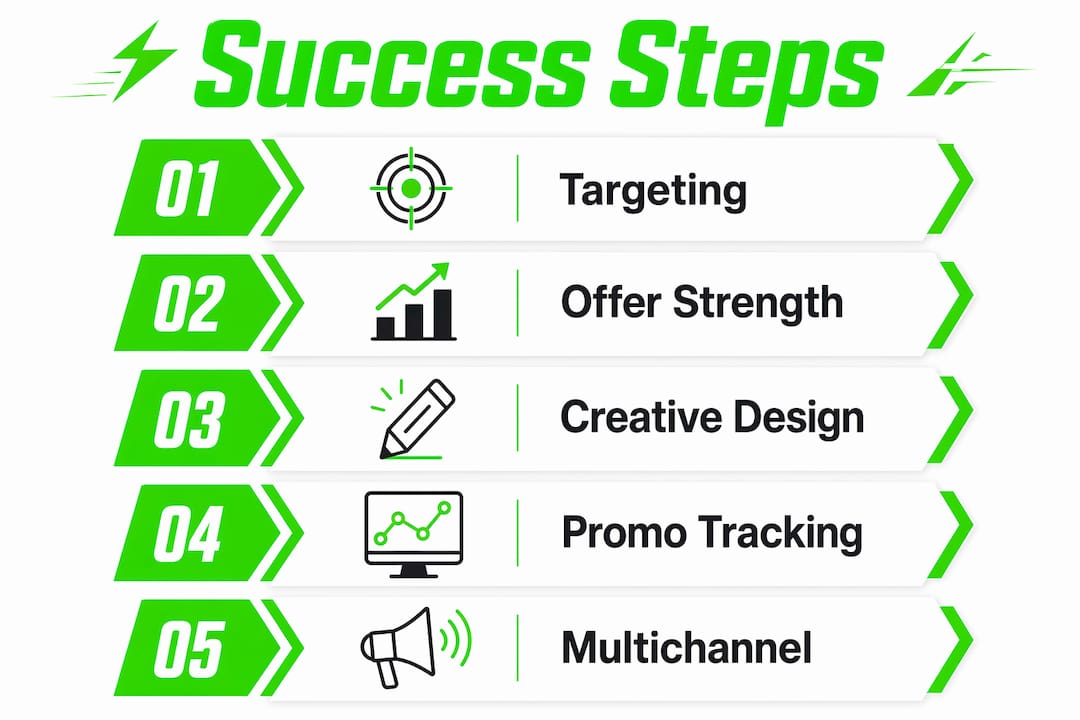 Success Steps

01 Targeting

02 Offer Strength

03 Creative Design

04 Promo Tracking

05 Multichannel