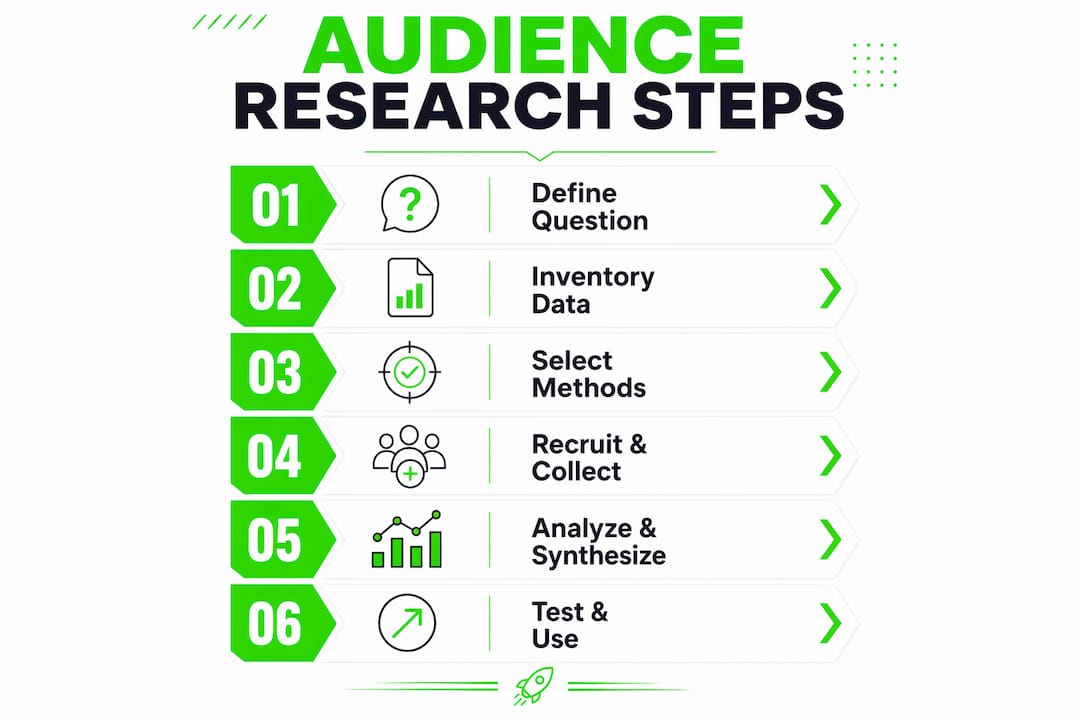 AUDIENCE
RESEARCH STEPS

01 Define Question

02 Inventory Data

03 Select Methods

04 Recruit & Collect

05 Analyze & Synthesize

06 Test & Use