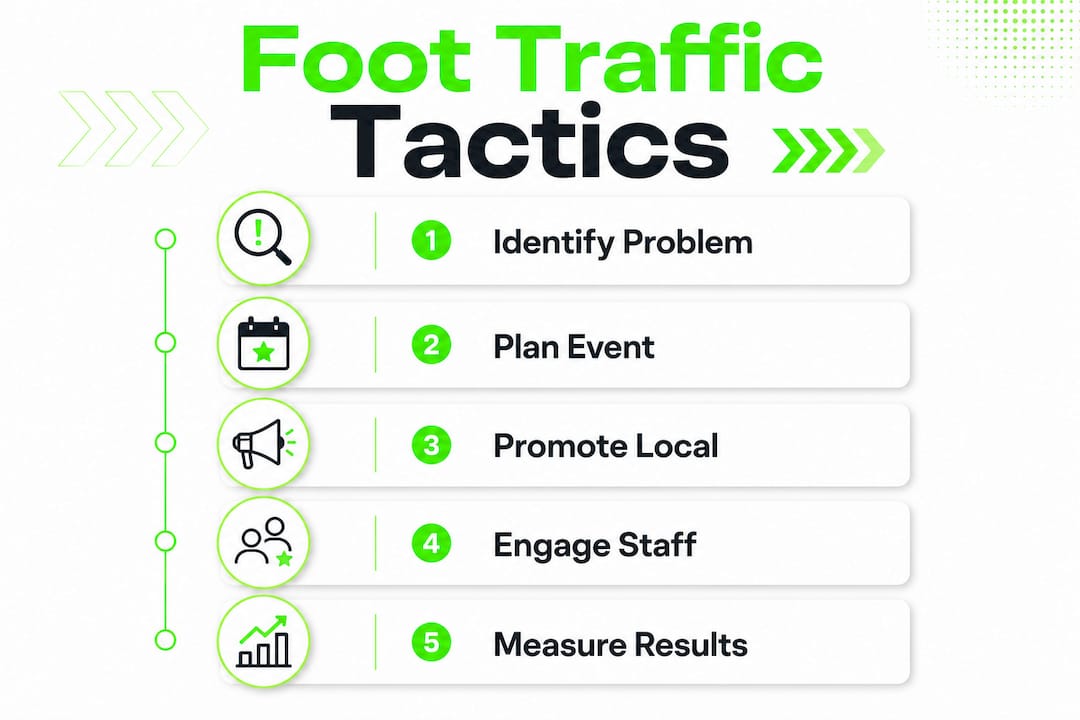 Foot Traffic
Tactics

1 Identify Problem

2 Plan Event

3 Promote Local

4 Engage Staff

5 Measure Results