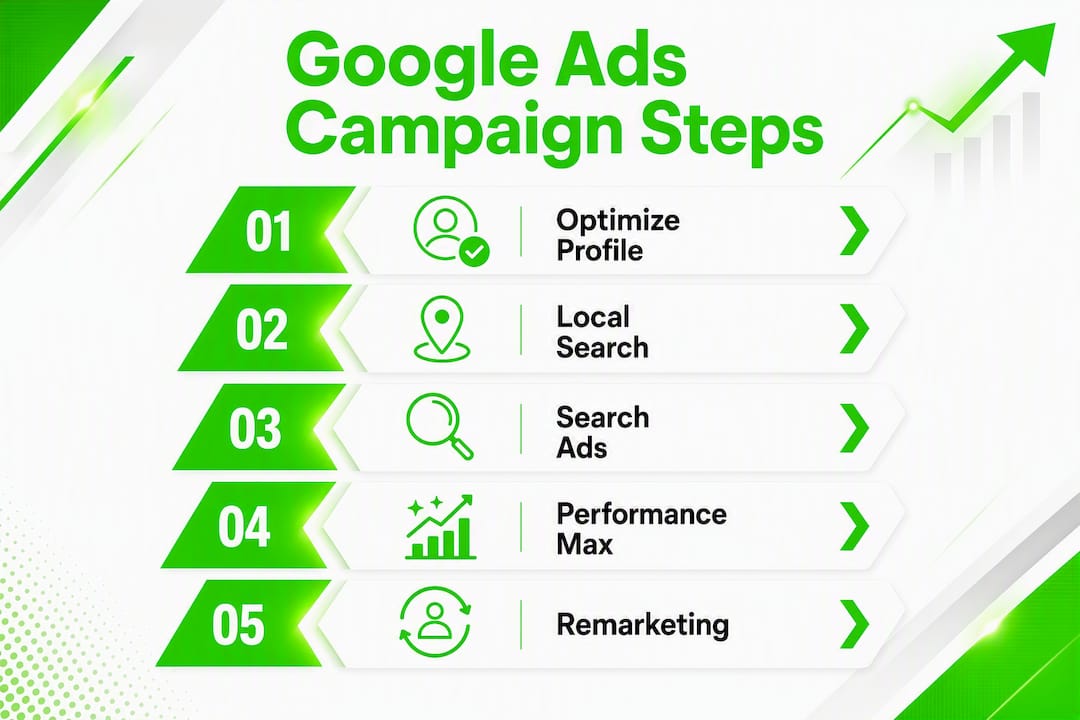 Google Ads Campaign Steps

01 Optimize Profile

02 Local Search

03 Search Ads

04 Performance Max

05 Remarketing