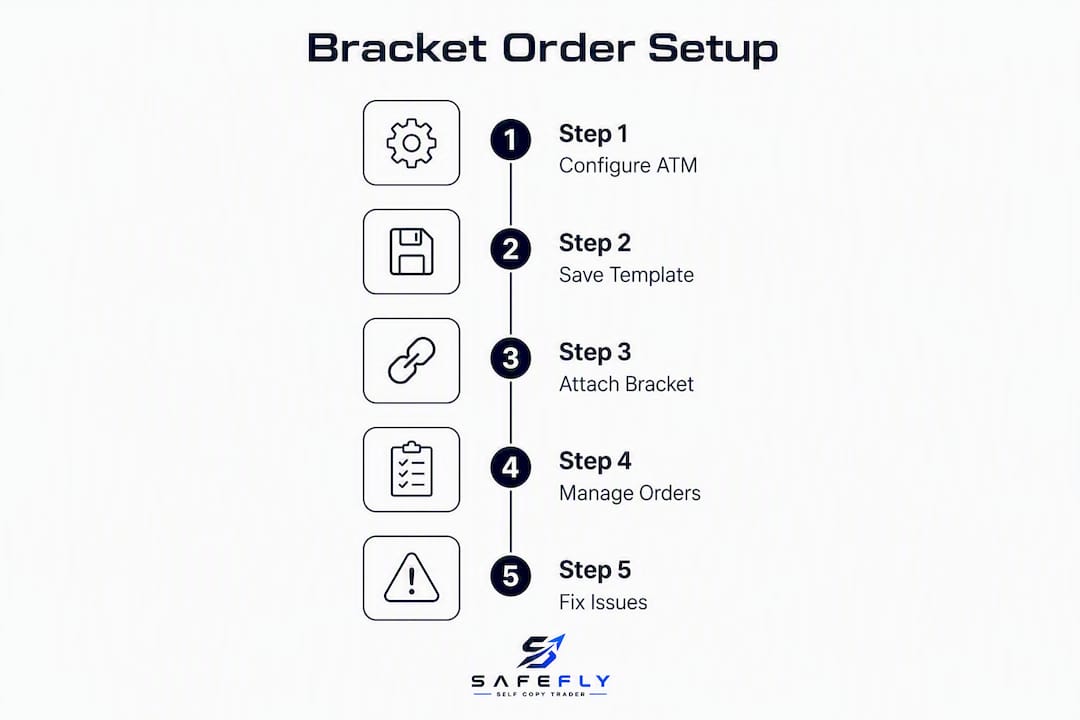 Bracket Order Setup

1 Step 1
Configure ATM

2 Step 2
Save Template

3 Step 3
Attach Bracket

4 Step 4
Manage Orders

5 Step 5
Fix Issues

SAFEFLY
SELF COPY TRADER