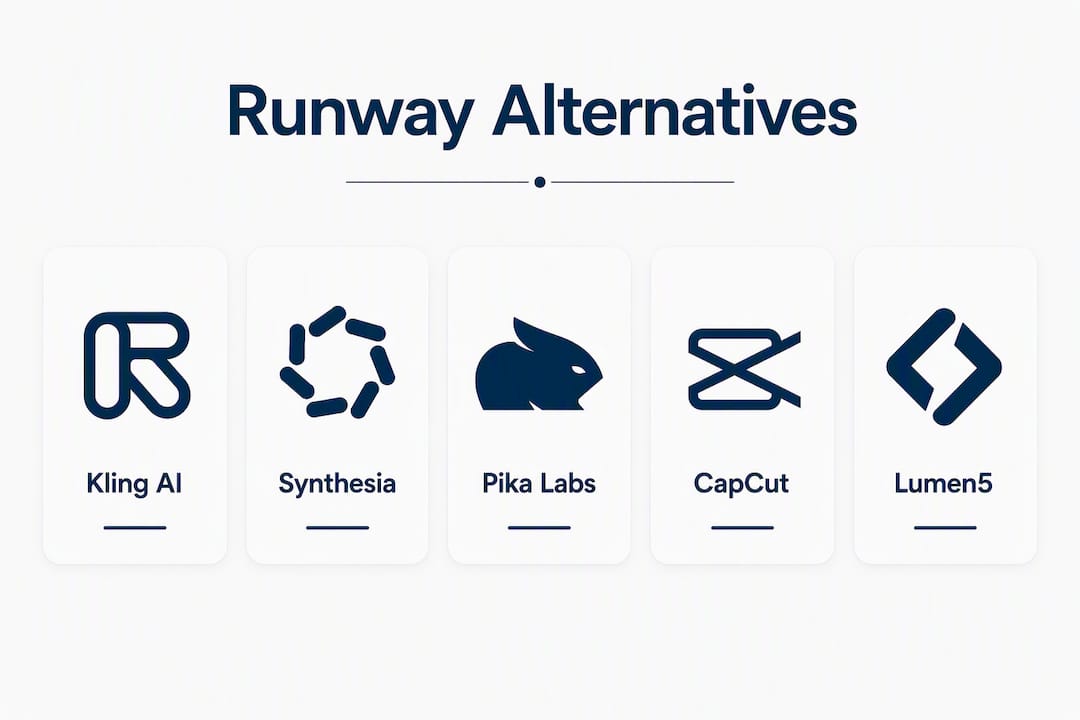 Runway Alternatives

Kling AI

Synthesia

Pika Labs

CapCut

Lumen5