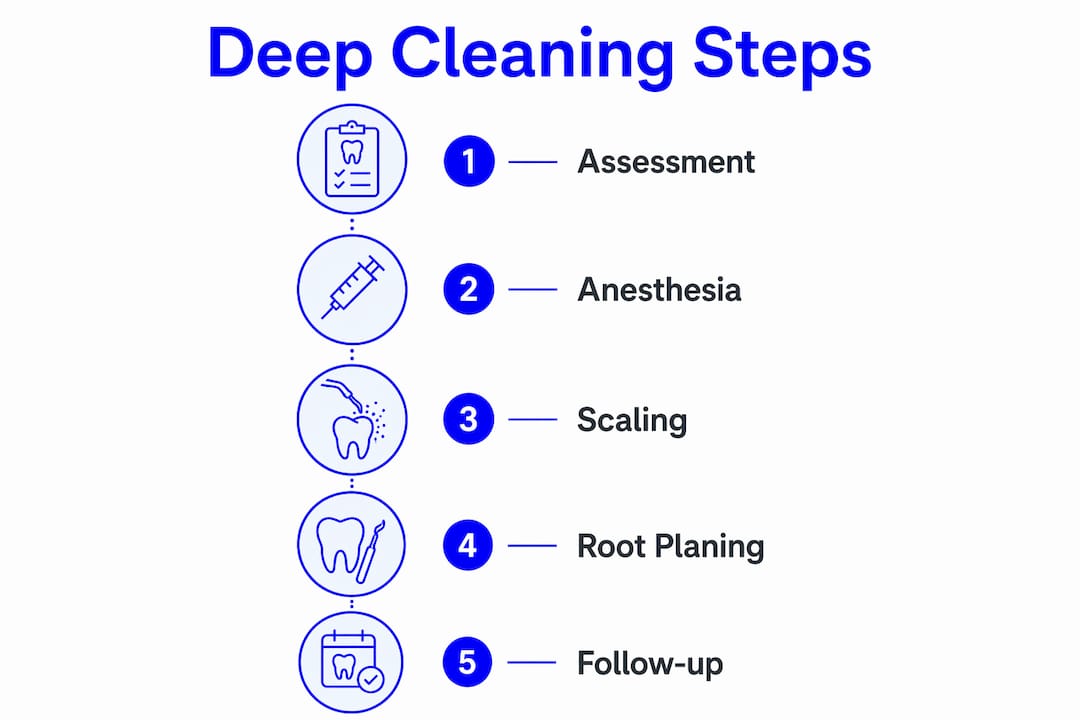 Deep Cleaning Steps

1 Assessment

2 Anesthesia

3 Scaling

4 Root Planing

5 Follow-up