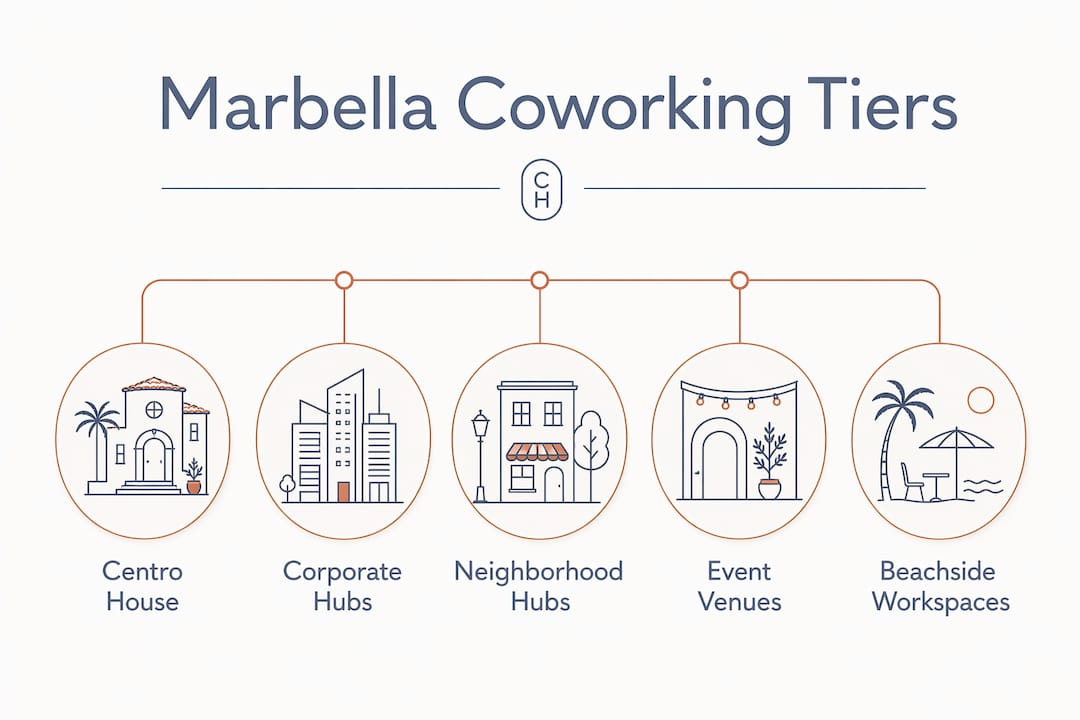 Marbella Coworking Tiers

C
H

Centro House

Corporate Hubs

Neighborhood Hubs

Event Venues

Beachside Workspaces