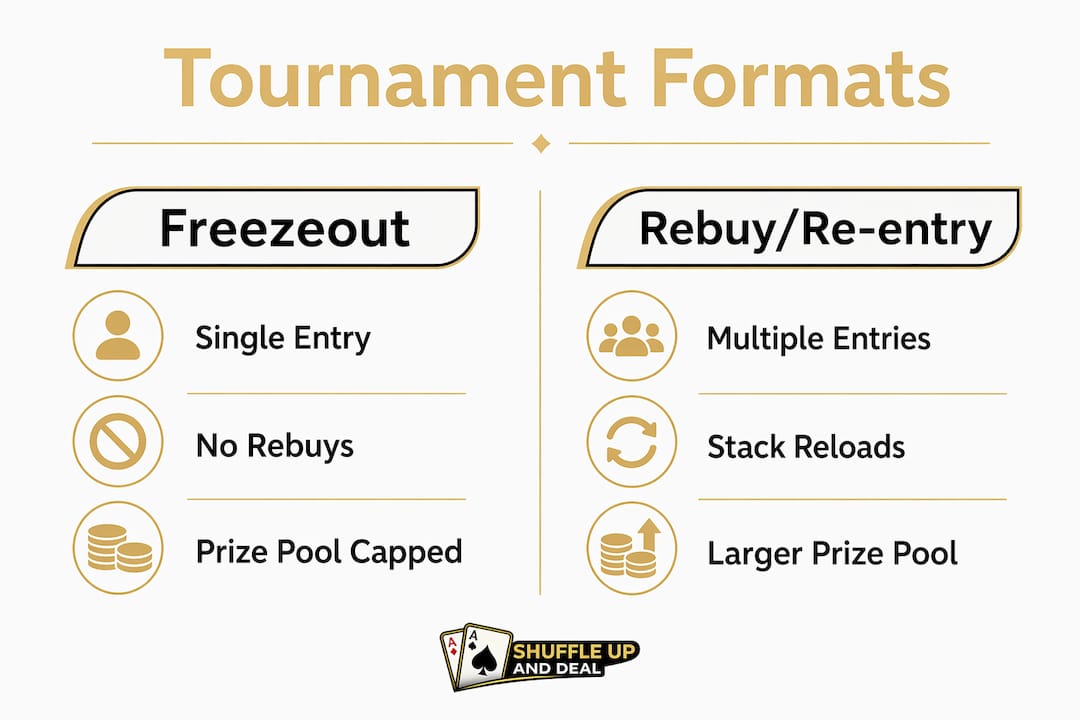 Tournament Formats

Freezeout

Single Entry

No Rebuys

Prize Pool Capped

Rebuy/Re-entry

Multiple Entries

Stack Reloads

Larger Prize Pool

A A
SHUFFLE UP AND DEAL