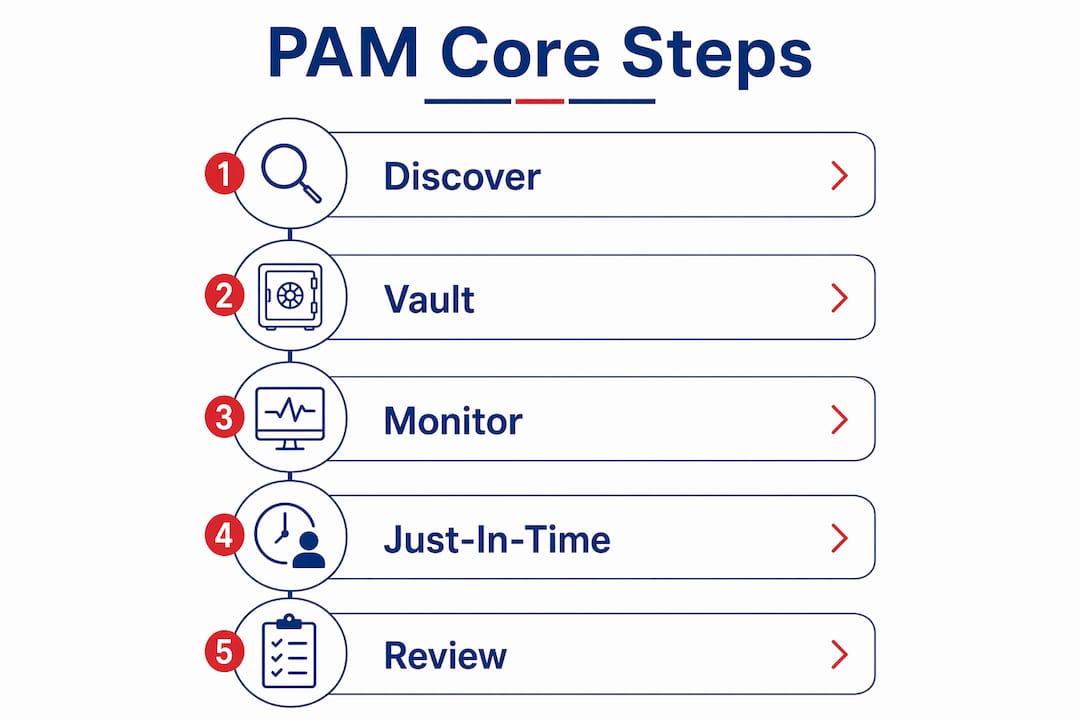 PAM Core Steps

1 Discover

2 Vault

3 Monitor

4 Just-In-Time

5 Review