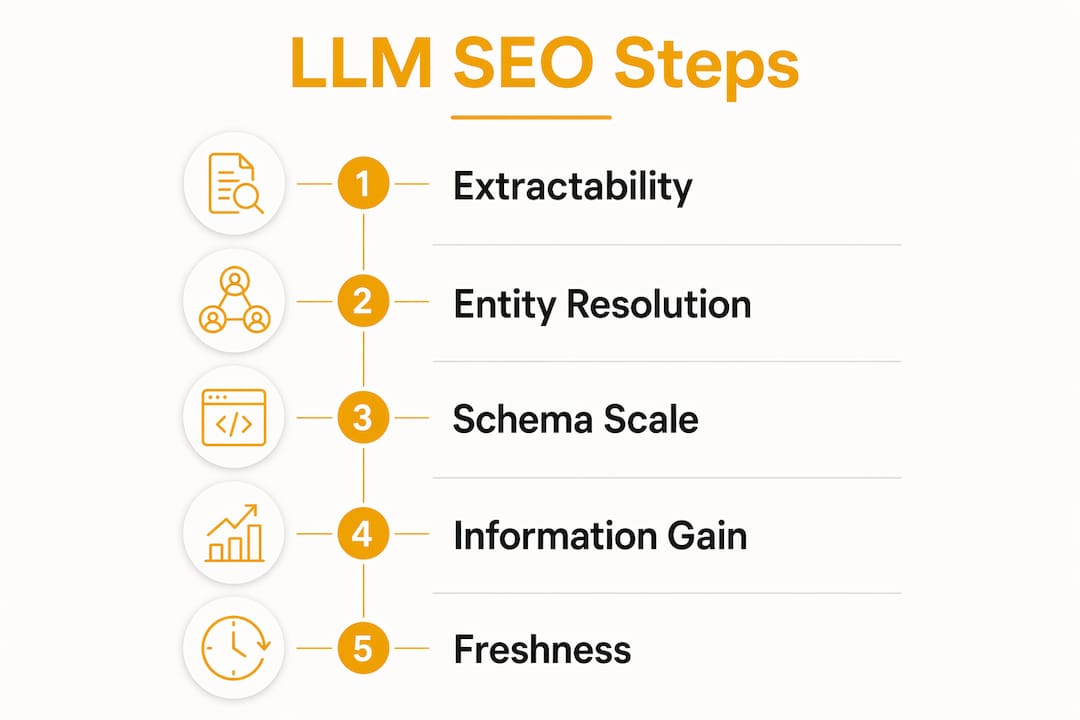 LLM SEO Steps

1 Extractability

2 Entity Resolution

3 Schema Scale

4 Information Gain

5 Freshness