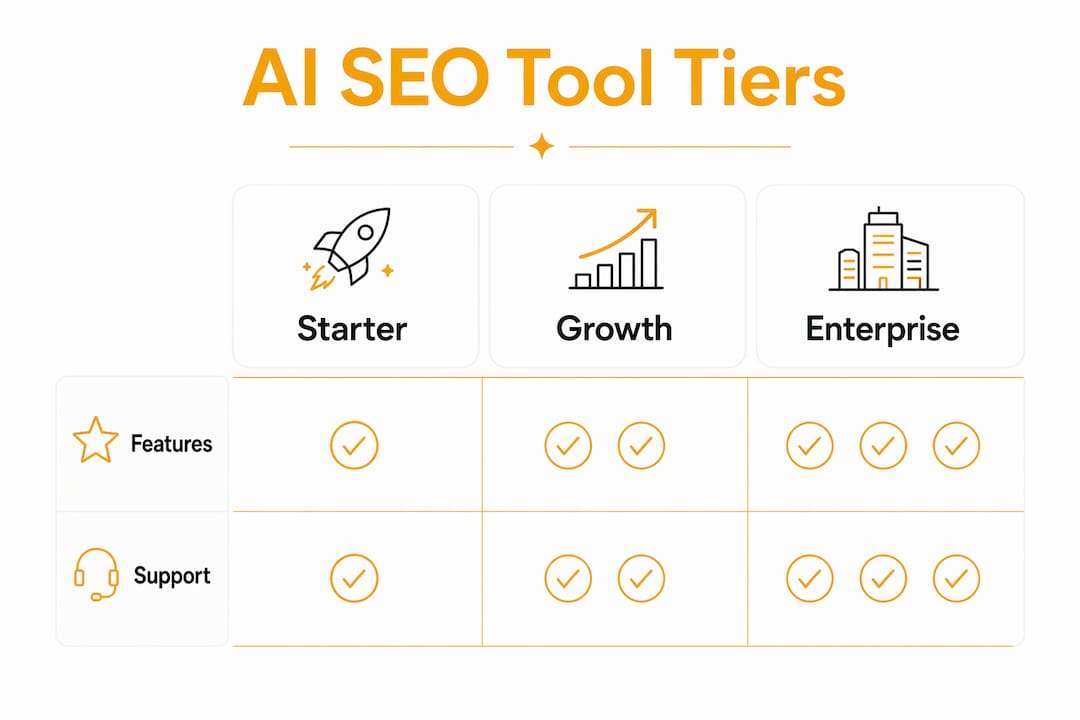 AI SEO Tool Tiers

| | Starter | Growth | Enterprise |
|---|---|---|---|
| Features | ✓ | ✓ ✓ | ✓ ✓ ✓ |
| Support | ✓ | ✓ ✓ | ✓ ✓ ✓ |