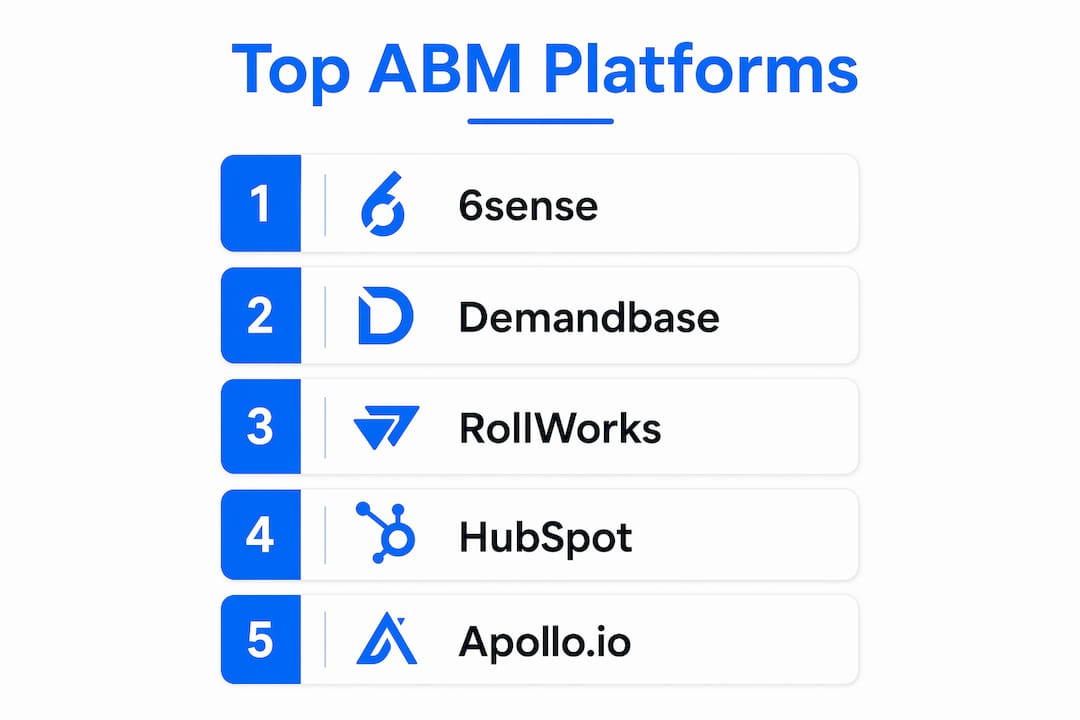 Top ABM Platforms

1 6sense

2 Demandbase

3 RollWorks

4 HubSpot

5 Apollo.io